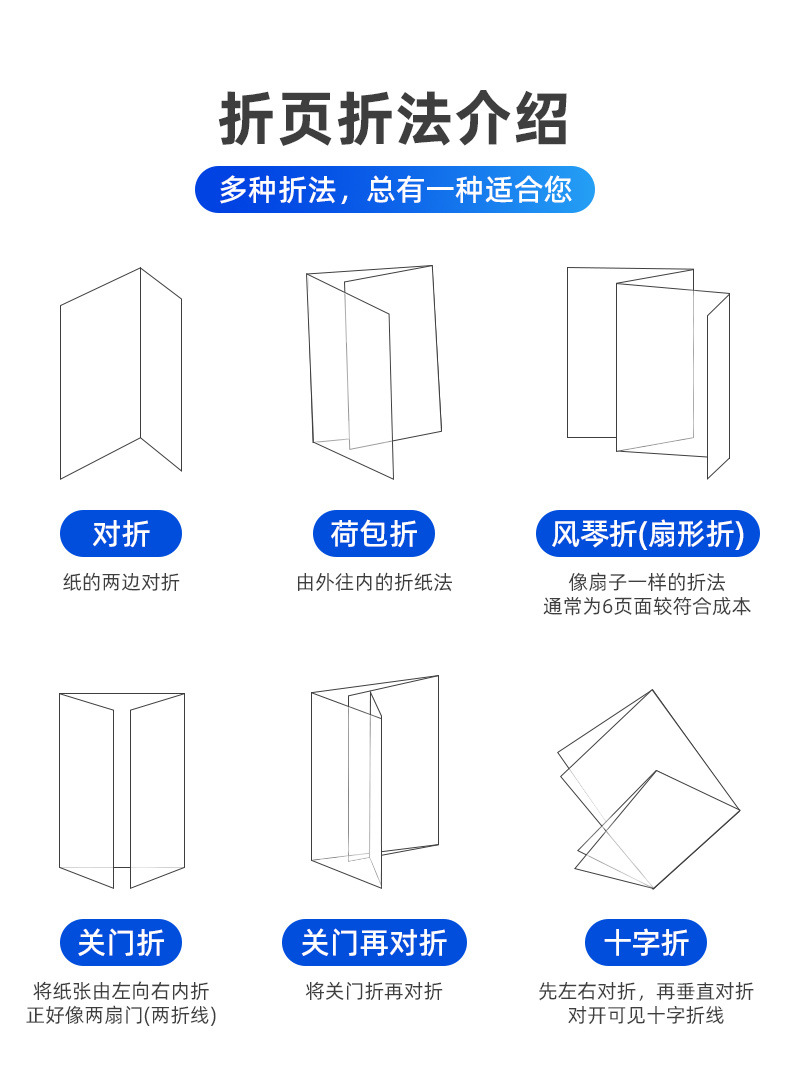 折页折法介绍

多种折法，总有一种适合您

对折

纸的两边对折

荷包折

由外往内的折纸法

风琴折(扇形折)

像扇子一样的折法
通常为6页面较符合成本

关门折

将纸张由左向右内折
正好像两扇门(两折线)

关门再对折

将关门折再对折

十字折

先左右对折，再垂直对折
对开可见十字折线