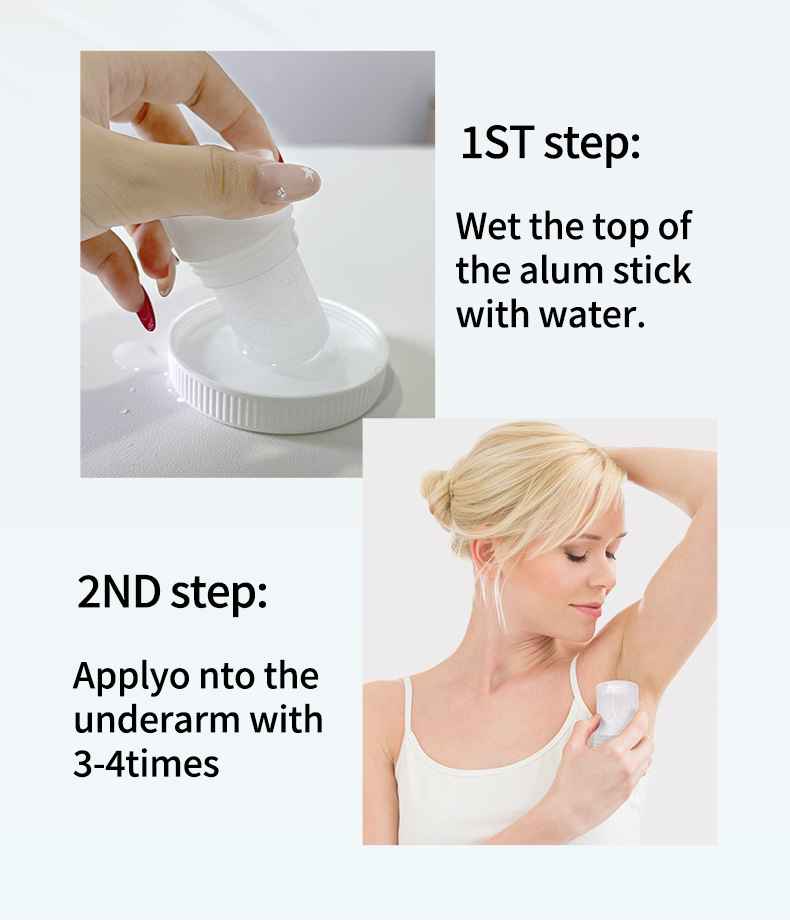 1ST step:

Wet the top of the alum stick with water.

2ND step:

Applyo nto the underarm with 3-4times