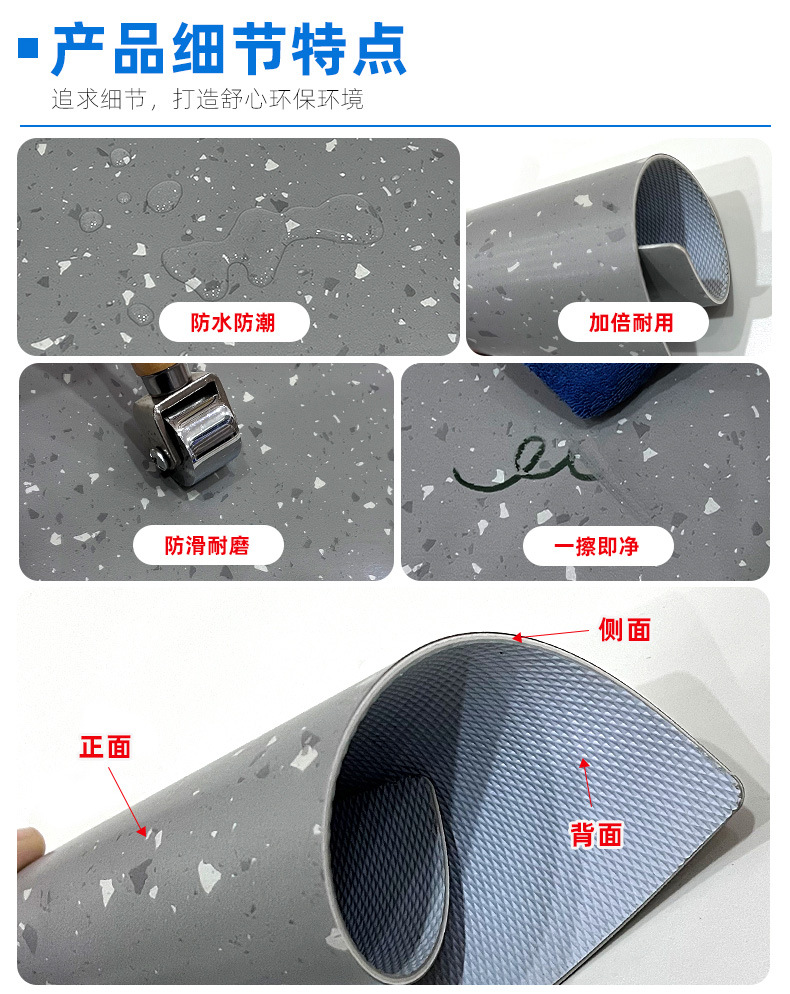 产品细节特点
追求细节，打造舒心环保环境

防水防潮

加倍耐用

防滑耐磨

一擦即净

侧面

正面

背面