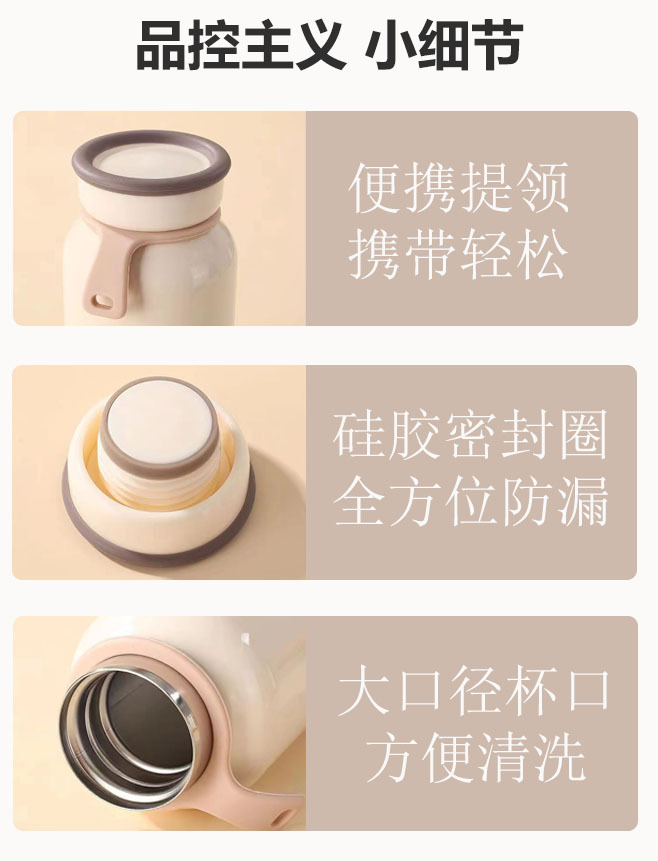 品控主义 小细节

便携提领
携带轻松

硅胶密封圈
全方位防漏

大口径杯口
方便清洗