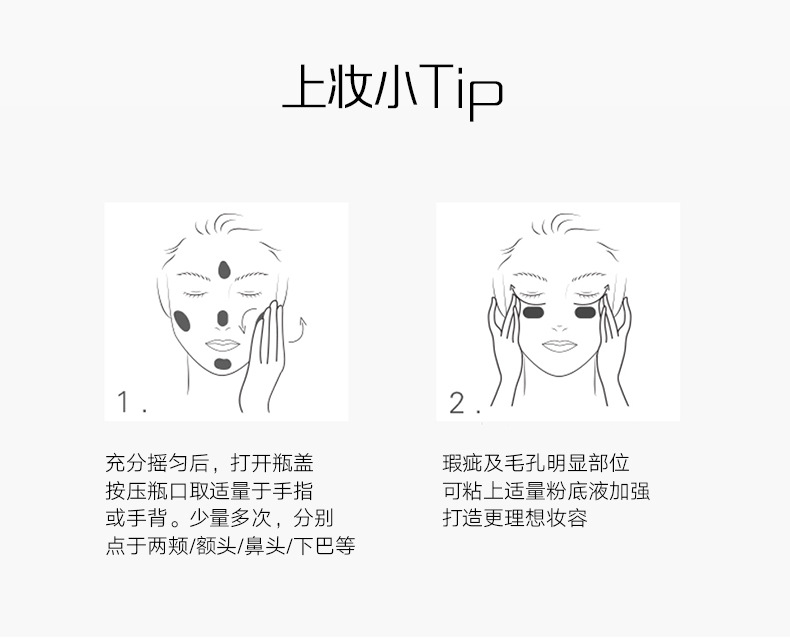 上妆小Tip

1.

充分摇匀后，打开瓶盖
按压瓶口取适量于手指
或手背。少量多次，分别
点于两颊/额头/鼻头/下巴等

2.

瑕疵及毛孔明显部位
可粘上适量粉底液加强
打造更理想妆容