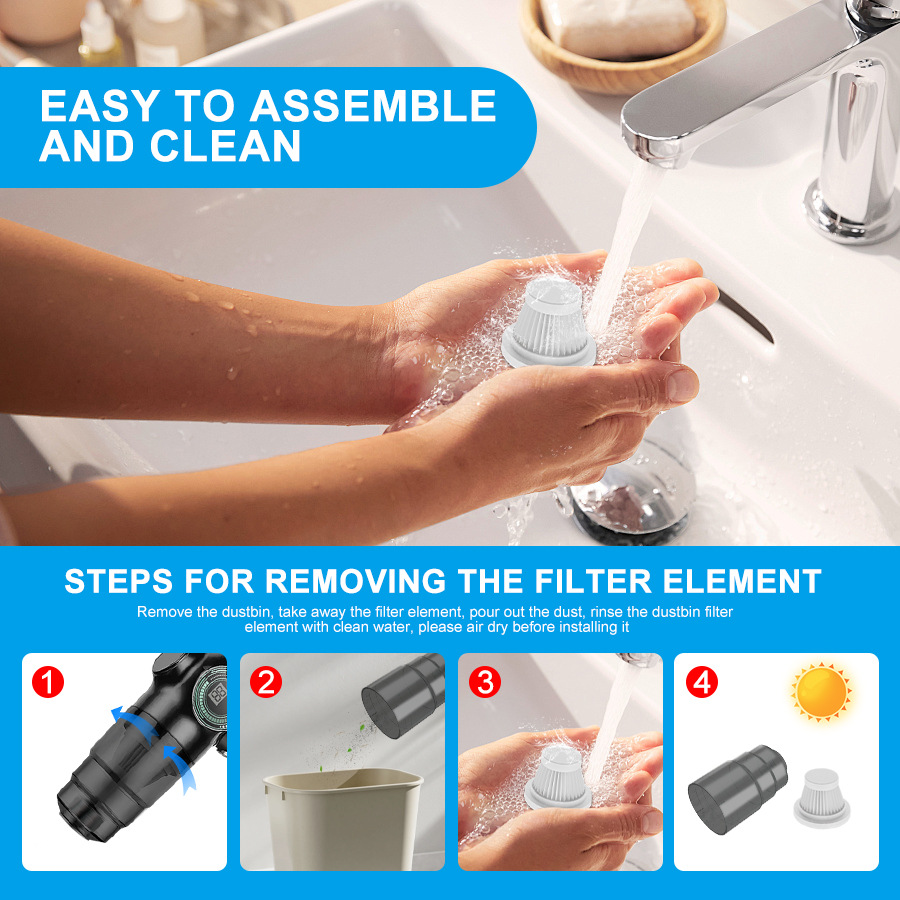 EASY TO ASSEMBLE AND CLEAN

STEPS FOR REMOVING THE FILTER ELEMENT

Remove the dustbin, take away the filter element, pour out the dust, rinse the dustbin filter element with clean water, please air dry before installing it

1

2

3

4