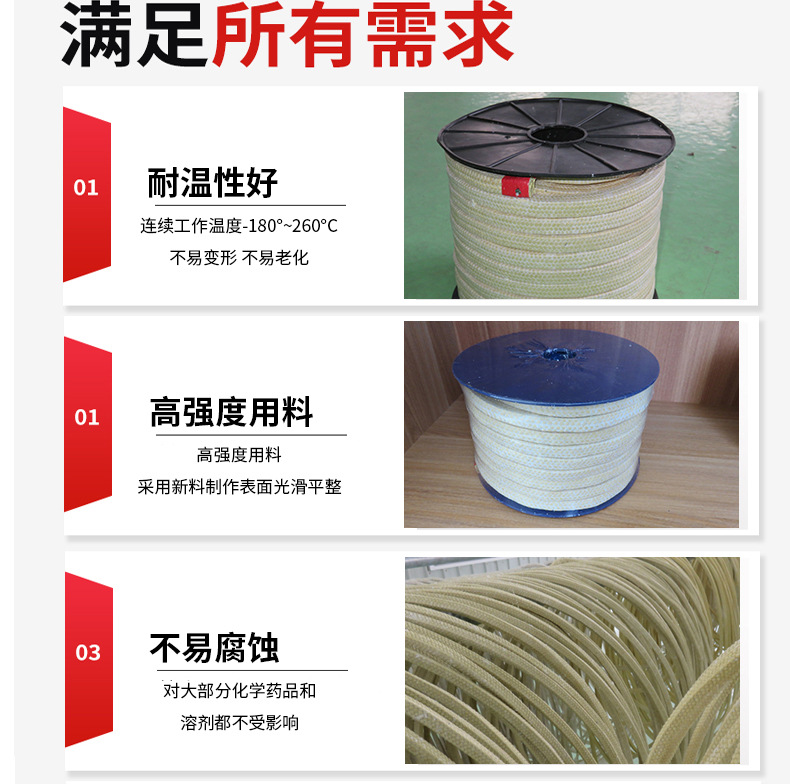 满足所有需求

01

耐温性好

连续工作温度-180°~260°C

不易变形 不易老化

01

高强度用料

高强度用料

采用新料制作表面光滑平整

03

不易腐蚀

对大部分化学药品和

溶剂都不受影响