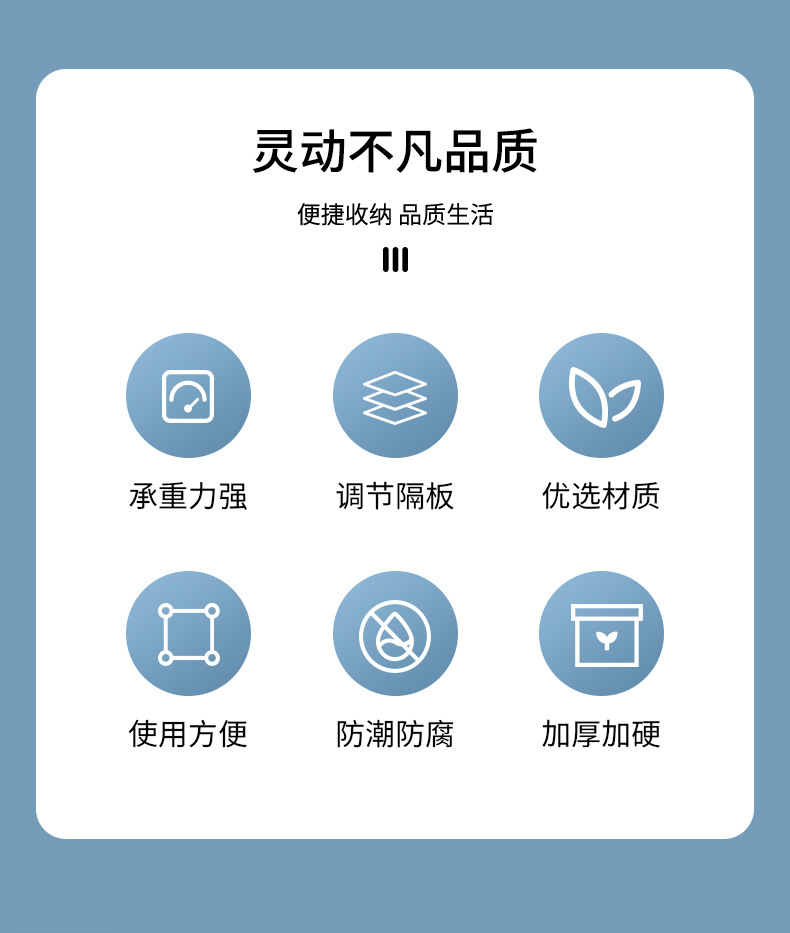 灵动不凡品质

便捷收纳 品质生活

承重力强 调节隔板 优选材质

使用方便 防潮防腐 加厚加硬