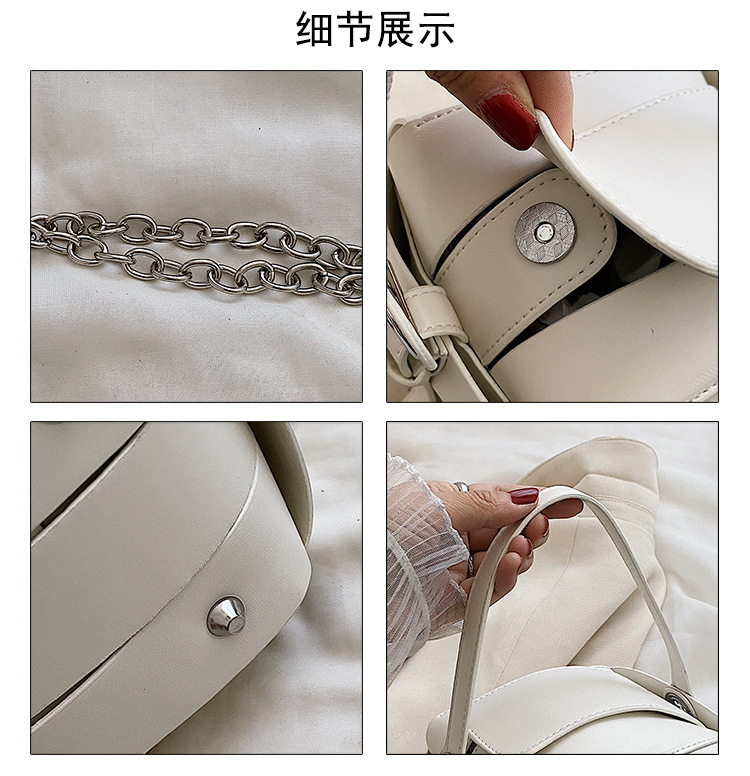 细节展示