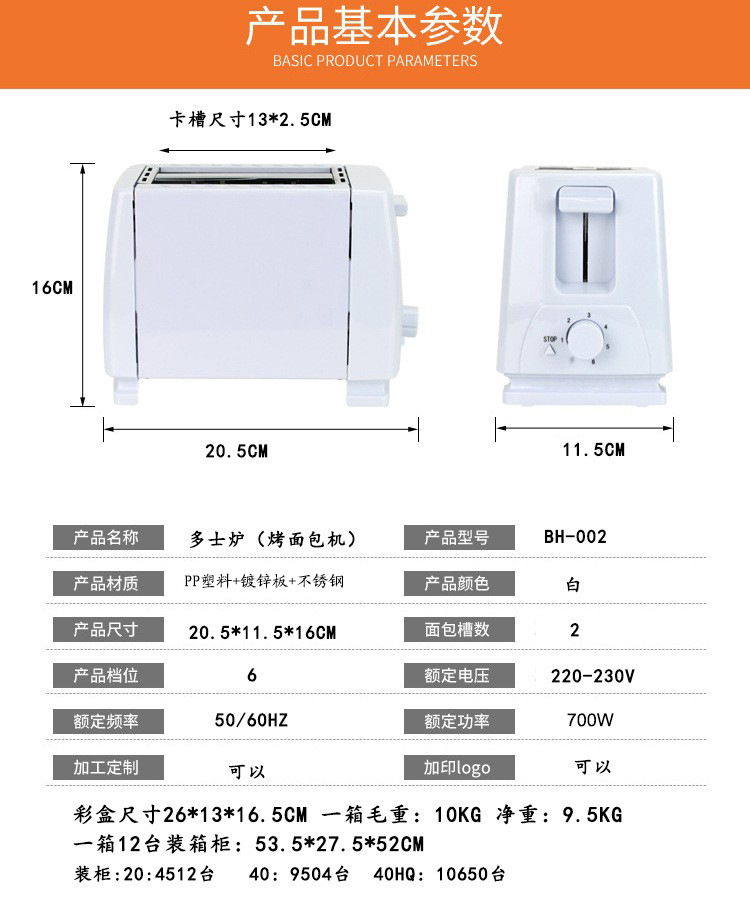 产品基本参数
BASIC PRODUCT PARAMETERS

卡槽尺寸13*2.5CM

16CM

20.5CM

STOP 1 2 3 4 5 6

11.5CM

| 产品名称 | 多士炉（烤面包机） | 产品型号 | BH-002 |
|---|---|---|---|
| 产品材质 | PP塑料+镀锌板+不锈钢 | 产品颜色 | 白 |
| 产品尺寸 | 20.5*11.5*16CM | 面包槽数 | 2 |
| 产品档位 | 6 | 额定电压 | 220-230V |
| 额定频率 | 50/60HZ | 额定功率 | 700W |
| 加工定制 | 可以 | 加印logo | 可以 |

彩盒尺寸26*13*16.5CM 一箱毛重：10KG 净重：9.5KG
一箱12台装箱柜：53.5*27.5*52CM
装柜:20:4512台 40：9504台 40HQ：10650台