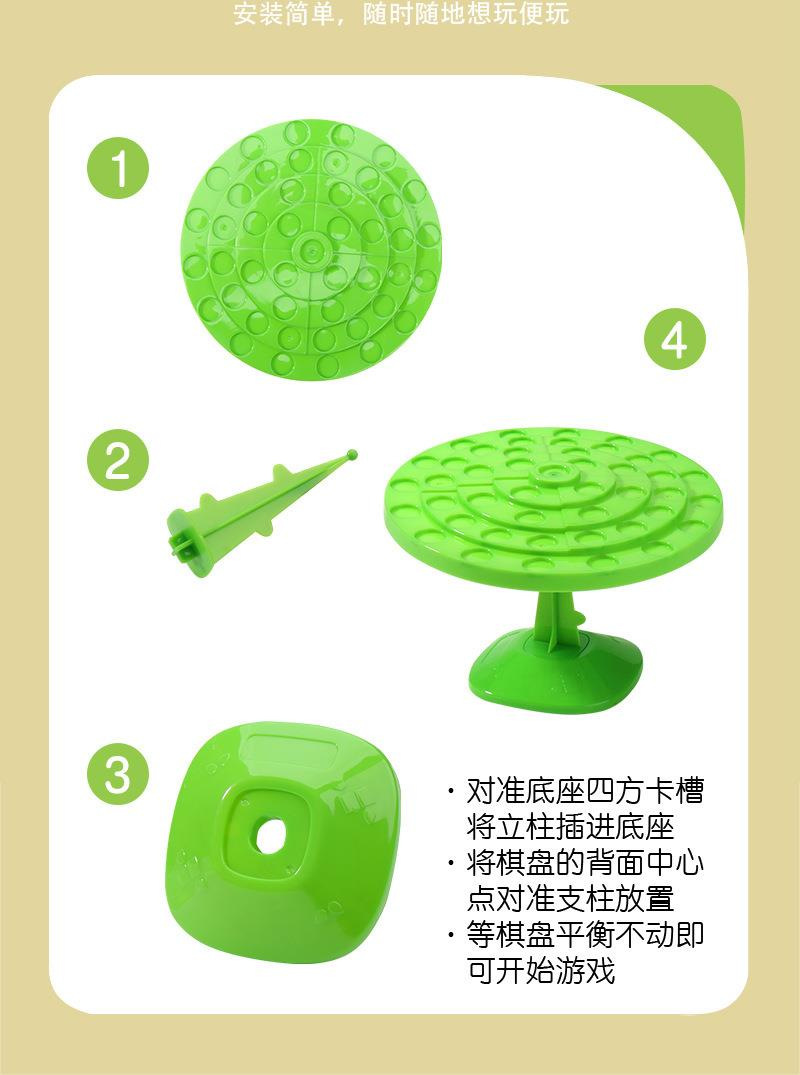 安装简单，随时随地想玩便玩

1

4

2

3

· 对准底座四方卡槽将立柱插进底座
· 将棋盘的背面中心点对准支柱放置
· 等棋盘平衡不动即可开始游戏