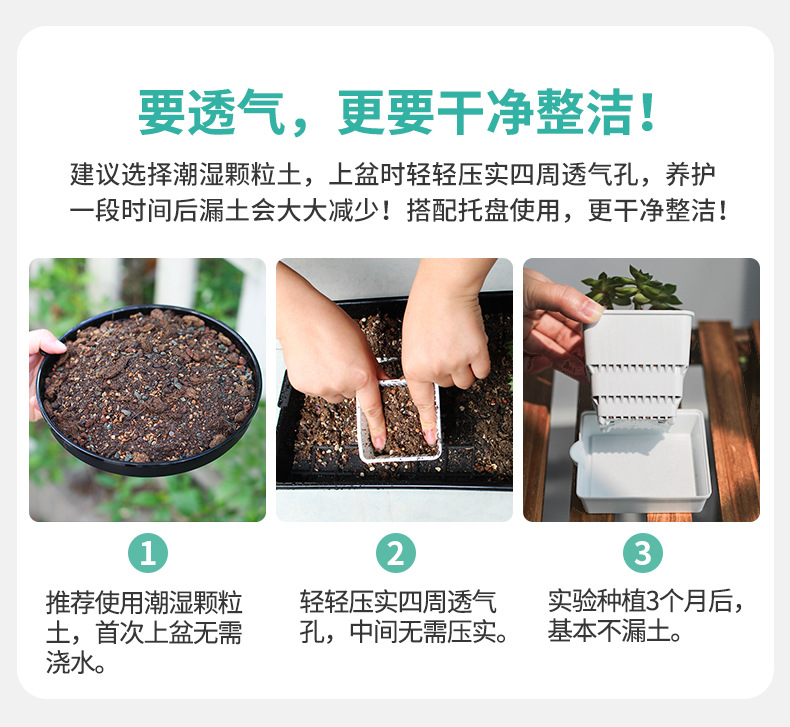 要透气，更要干净整洁！

建议选择潮湿颗粒土，上盆时轻轻压实四周透气孔，养护一段时间后漏土会大大减少！搭配托盘使用，更干净整洁！

1

推荐使用潮湿颗粒土，首次上盆无需浇水。

2

轻轻压实四周透气孔，中间无需压实。

3

实验种植3个月后，基本不漏土。