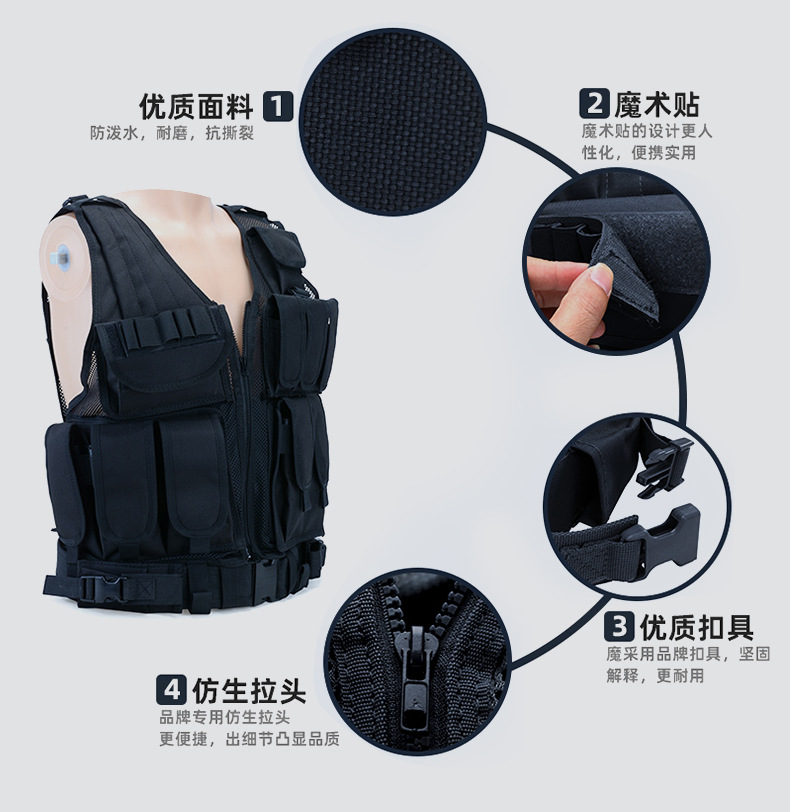 优质面料 1
防泼水，耐磨，抗撕裂

2 魔术贴
魔术贴的设计更人性化，便携实用

3 优质扣具
魔采用品牌扣具，坚固解释，更耐用

4 仿生拉头
品牌专用仿生拉头
更便捷，出细节凸显品质