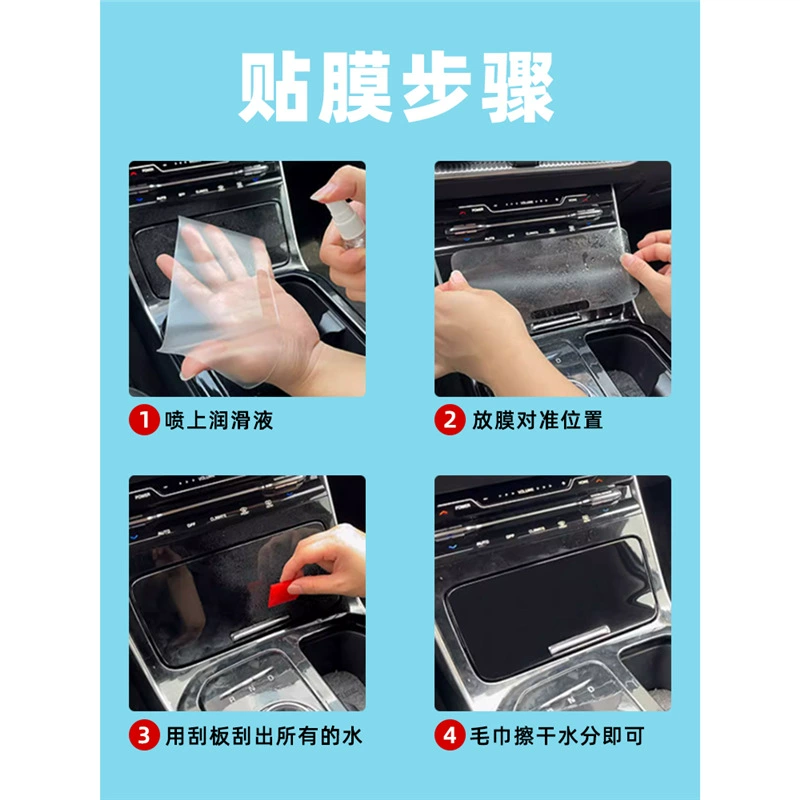 贴膜步骤

1 喷上润滑液

2 放膜对准位置

3 用刮板刮出所有的水

4 毛巾擦干水分即可