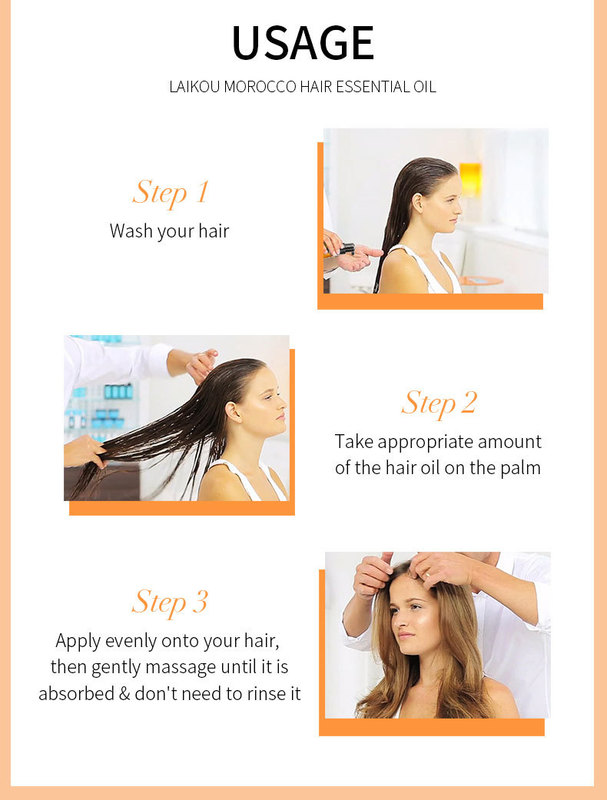 USAGE

LAIKOU MOROCCO HAIR ESSENTIAL OIL

Step 1

Wash your hair

Step 2

Take appropriate amount of the hair oil on the palm

Step 3

Apply evenly onto your hair, then gently massage until it is absorbed & don't need to rinse it