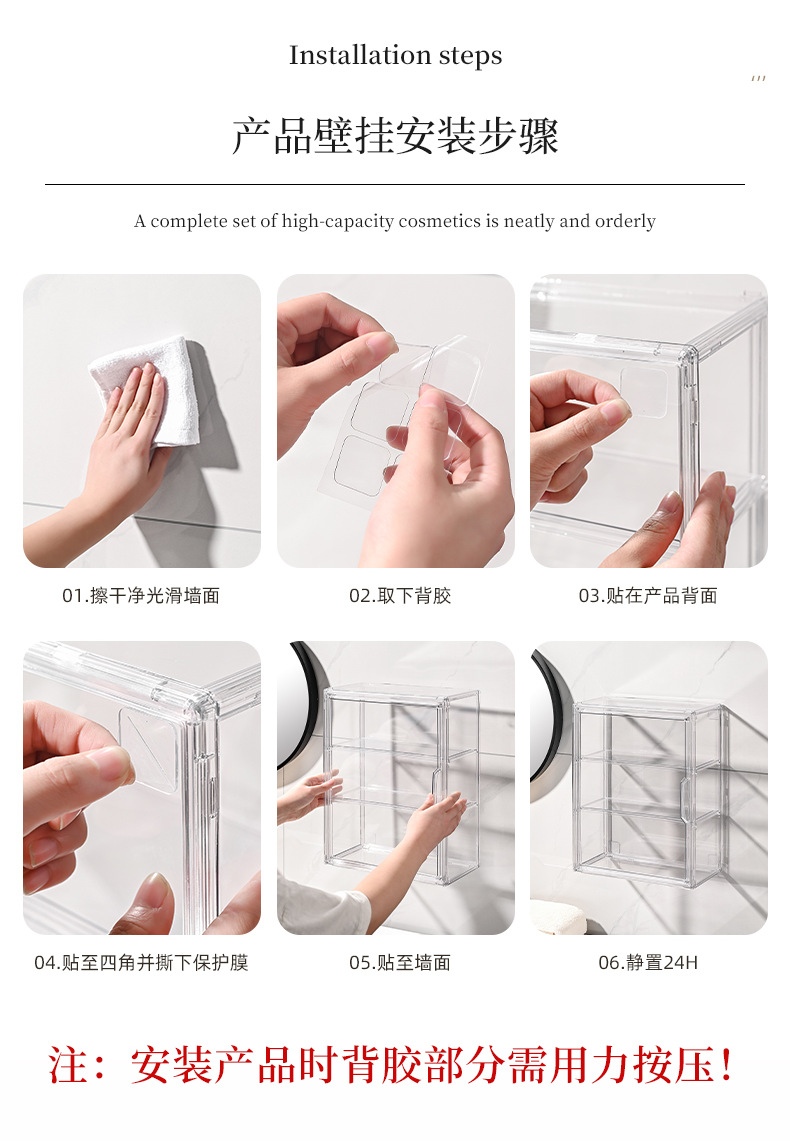 Installation steps

产品壁挂安装步骤

A complete set of high-capacity cosmetics is neatly and orderly

01.擦干净光滑墙面

02.取下背胶

03.贴在产品背面

04.贴至四角并撕下保护膜

05.贴至墙面

06.静置24H

注：安装产品时背胶部分需用力按压！