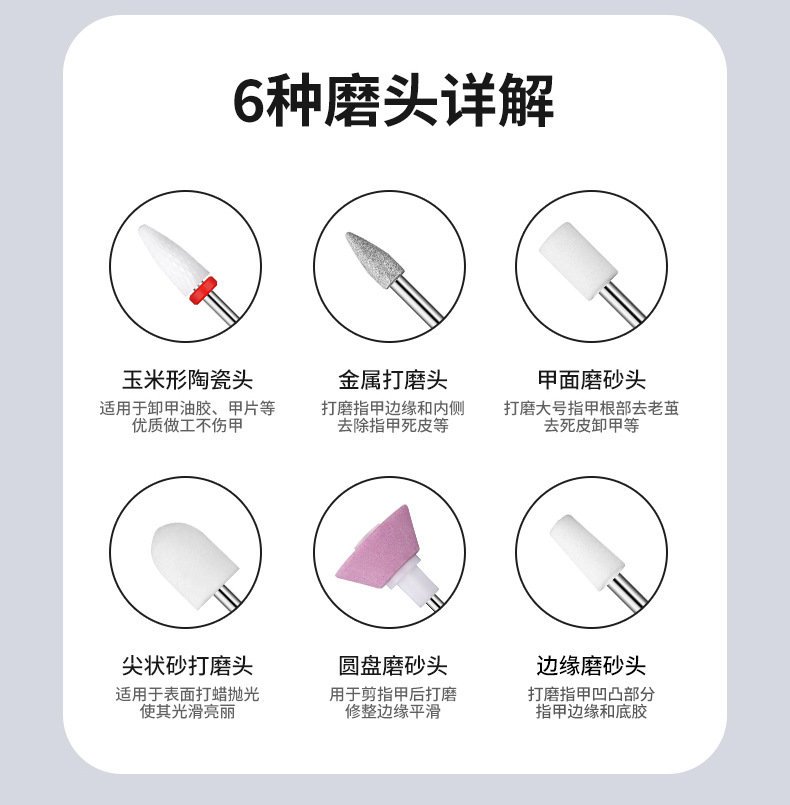 6种磨头详解

玉米形陶瓷头
适用于卸甲油胶、甲片等
优质做工不伤甲

金属打磨头
打磨指甲边缘和内侧
去除指甲死皮等

甲面磨砂头
打磨大号指甲根部去老茧
去死皮卸甲等

尖状砂打磨头
适用于表面打蜡抛光
使其光滑亮丽

圆盘磨砂头
用于剪指甲后打磨
修整边缘平滑

边缘磨砂头
打磨指甲凹凸部分
指甲边缘和底胶