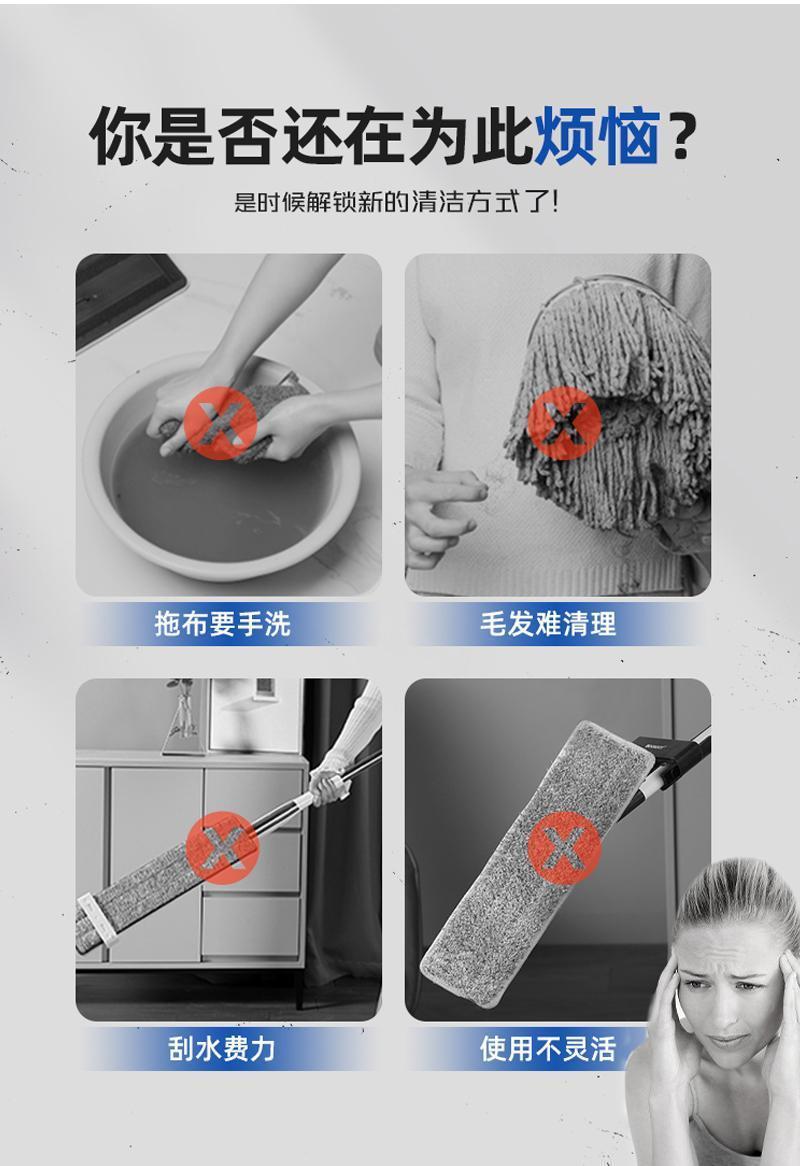 你是否还在为此烦恼？

是时候解锁新的清洁方式了！

拖布要手洗

毛发难清理

刮水费力

使用不灵活