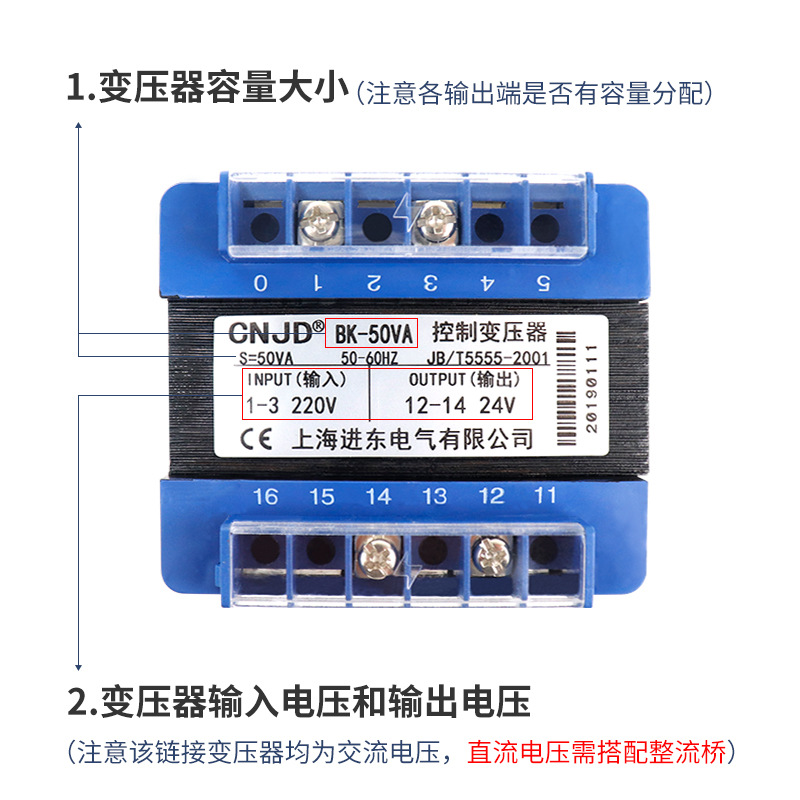 1.变压器容量大小（注意各输出端是否有容量分配）

0 1 2 3 4 5

CNJD® BK-50VA 控制变压器
S=50VA 50-60HZ JB/T5555-2001
INPUT（输入）
1-3 220V
OUTPUT（输出）
12-14 24V
CE 上海进东电气有限公司
20190111

16 15 14 13 12 11

2.变压器输入电压和输出电压

（注意该链接变压器均为交流电压，直流电压需搭配整流桥）