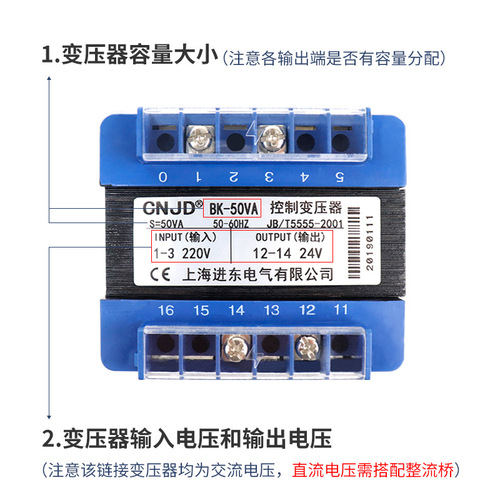 1.变压器容量大小（注意各输出端是否有容量分配）

0 1 2 3 4 5

CNJD® BK-50VA 控制变压器
S=50VA 50-60HZ JB/T5555-2001
INPUT（输入）
1-3 220V
OUTPUT（输出）
12-14 24V
CE 上海进东电气有限公司
20190111

16 15 14 13 12 11

2.变压器输入电压和输出电压

（注意该链接变压器均为交流电压，直流电压需搭配整流桥）