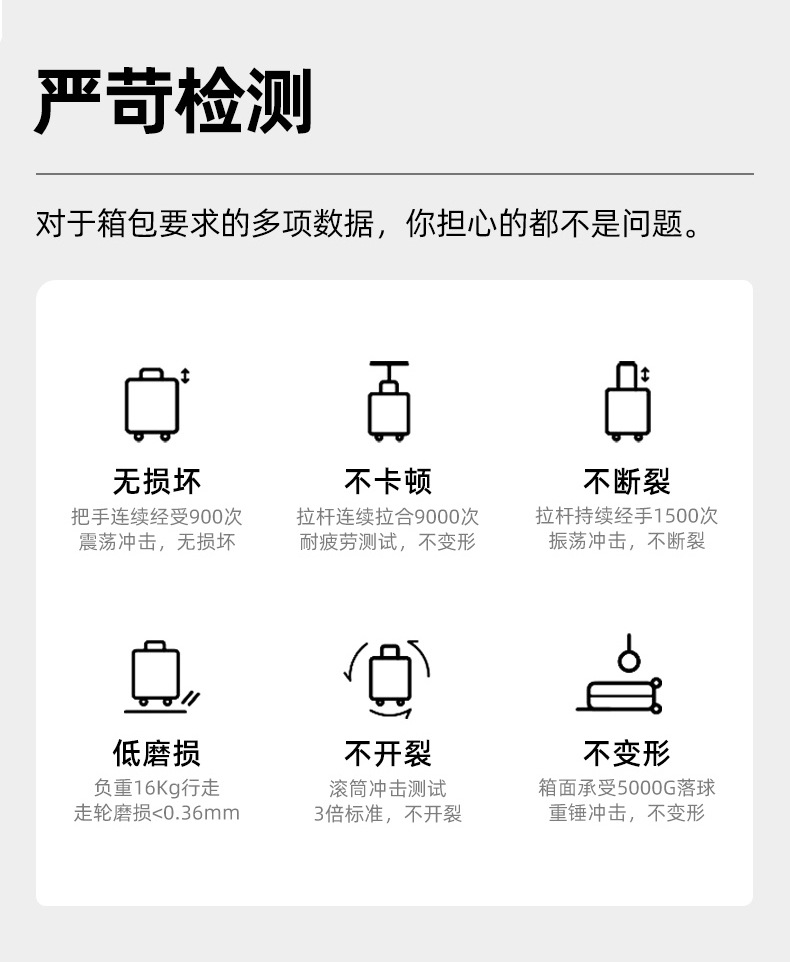 严苛检测

对于箱包要求的多项数据，你担心的都不是问题。

无损坏
把手连续经受900次
震荡冲击，无损坏

不卡顿
拉杆连续拉合9000次
耐疲劳测试，不变形

不断裂
拉杆持续经手1500次
振荡冲击，不断裂

低磨损
负重16Kg行走
走轮磨损<0.36mm

不开裂
滚筒冲击测试
3倍标准，不开裂

不变形
箱面承受5000G落球
重锤冲击，不变形