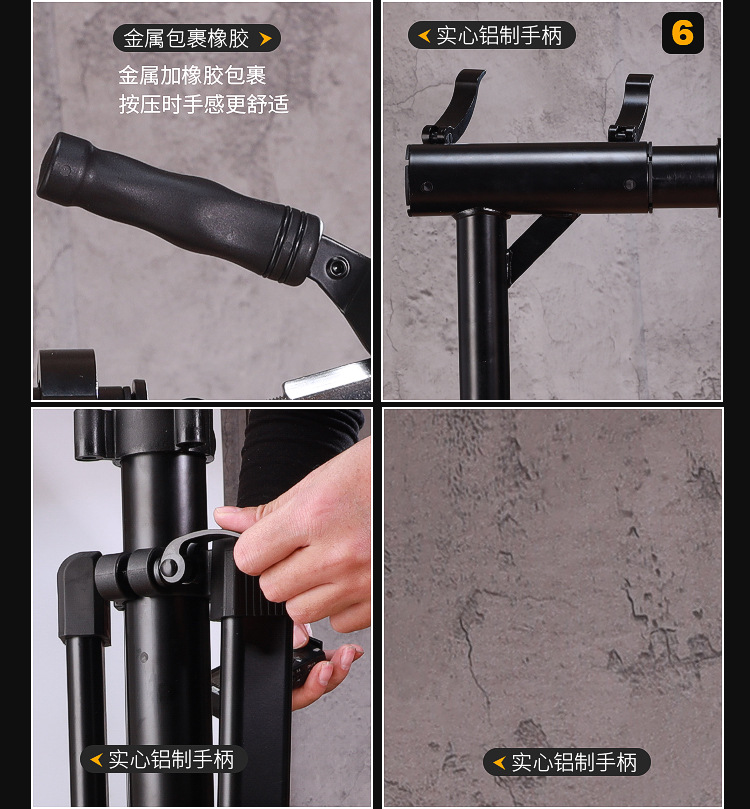 金属包裹橡胶
金属加橡胶包裹
按压时手感更舒适

实心铝制手柄

6

实心铝制手柄

实心铝制手柄