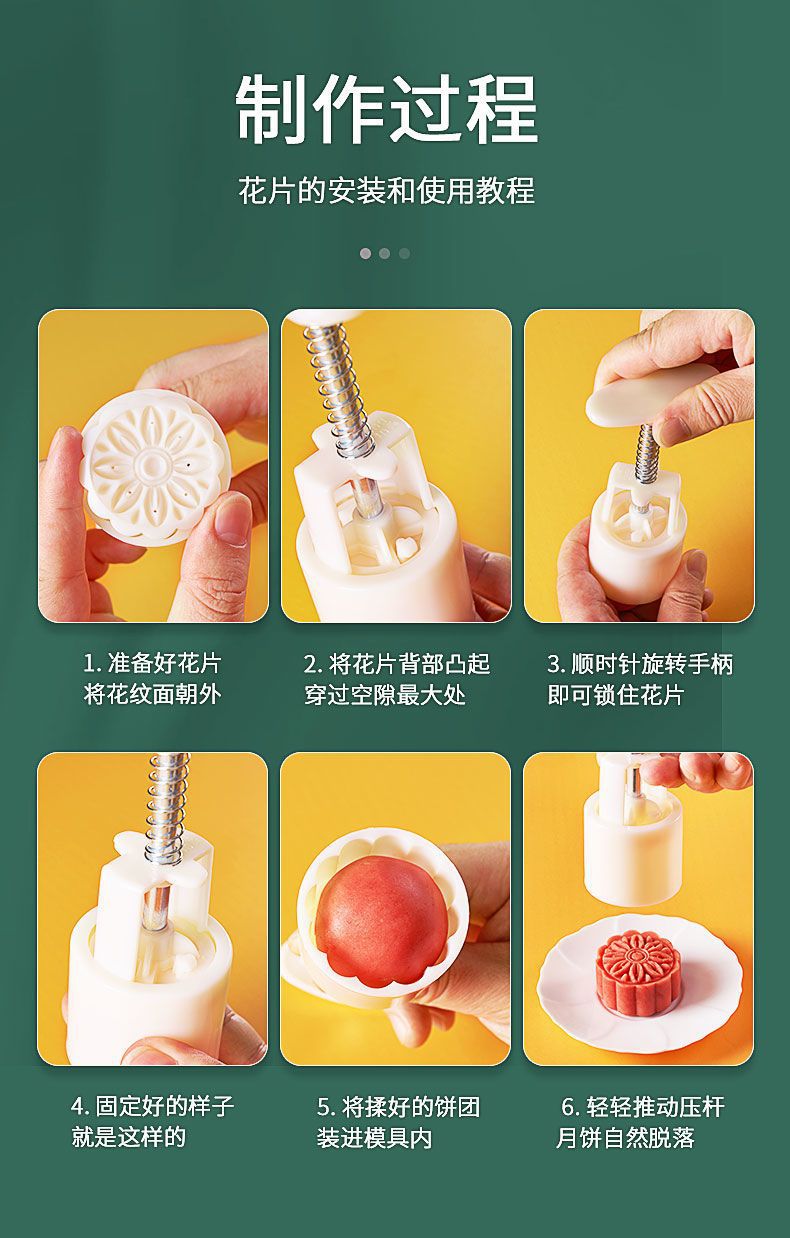 制作过程

花片的安装和使用教程

1. 准备好花片
将花纹面朝外

2. 将花片背部凸起
穿过空隙最大处

3. 顺时针旋转手柄
即可锁住花片

4. 固定好的样子
就是这样的

5. 将揉好的饼团
装进模具内

6. 轻轻推动压杆
月饼自然脱落