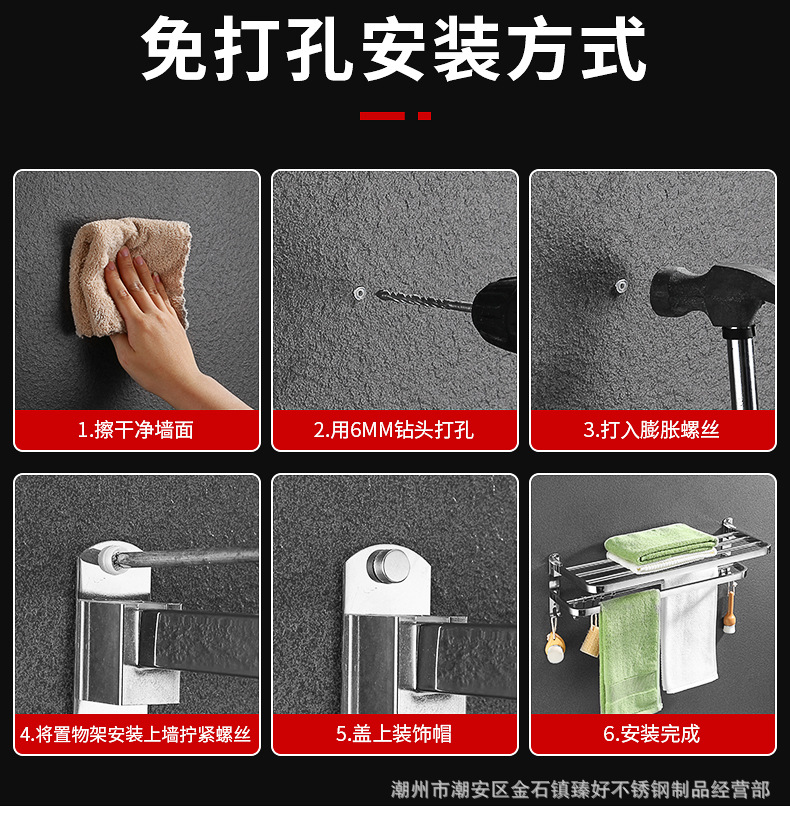 免打孔安装方式

1.擦干净墙面

2.用6MM钻头打孔

3.打入膨胀螺丝

4.将置物架安装上墙拧紧螺丝

5.盖上装饰帽

6.安装完成

潮州市潮安区金石镇臻好不锈钢制品经营部