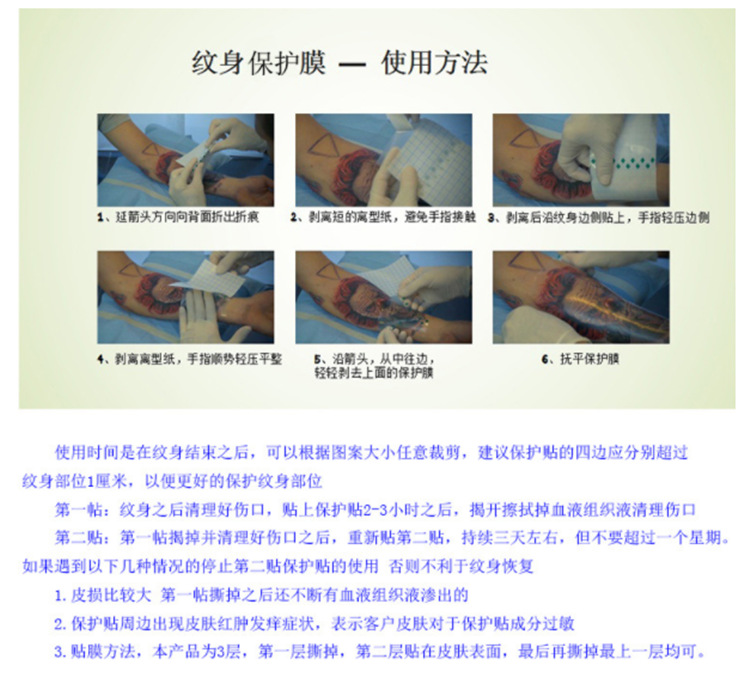 纹身保护膜 — 使用方法

1、延箭头方向向背面折出折痕

2、剥离短的离型纸，避免手指接触

3、剥离后沿纹身边侧贴上，手指轻压边侧

4、剥离离型纸，手指顺势轻压平整

5、沿箭头，从中往边，轻轻剥去上面的保护膜

6、抚平保护膜

使用时间是在纹身结束之后，可以根据图案大小任意裁剪，建议保护贴的四边应分别超过纹身部位1厘米，以便更好的保护纹身部位

第一帖：纹身之后清理好伤口，贴上保护贴2-3小时之后，揭开擦拭掉血液组织液清理伤口

第二贴：第一帖揭掉并清理好伤口之后，重新贴第二贴，持续三天左右，但不要超过一个星期。如果遇到以下几种情况的停止第二贴保护贴的使用 否则不利于纹身恢复

1. 皮损比较大 第一帖撕掉之后还不断有血液组织液渗出的

2. 保护贴周边出现皮肤红肿发痒症状，表示客户皮肤对于保护贴成分过敏

3. 贴膜方法，本产品为3层，第一层撕掉，第二层贴在皮肤表面，最后再撕掉最上一层均可。