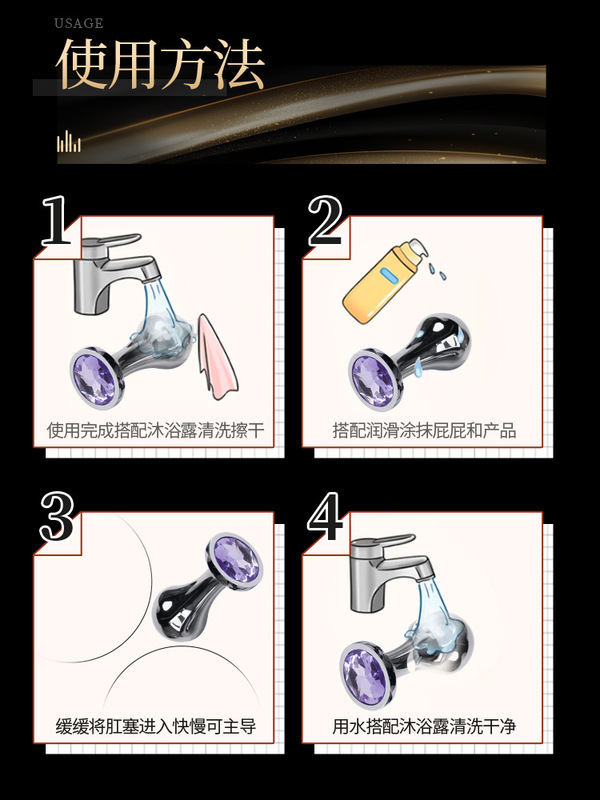 USAGE
使用方法

1
使用完成搭配沐浴露清洗擦干

2
搭配润滑涂抹屁屁和产品

3
缓缓将肛塞进入快慢可主导

4
用水搭配沐浴露清洗干净