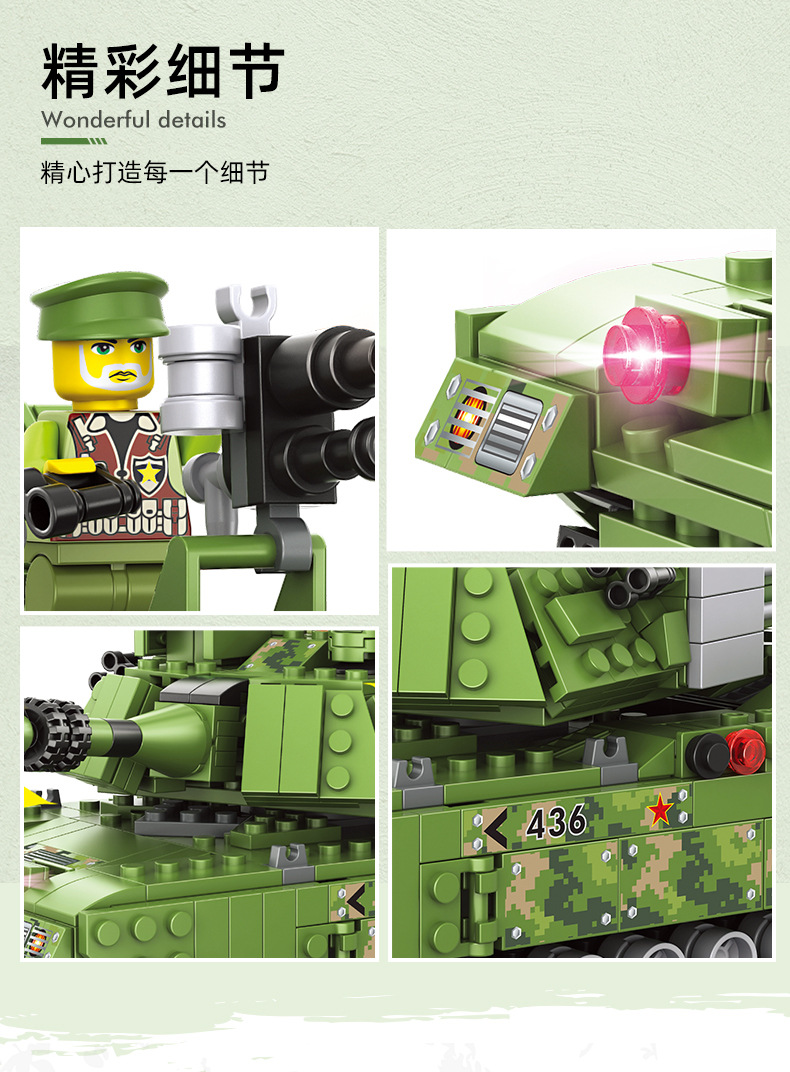 精彩细节
Wonderful details

精心打造每一个细节

436