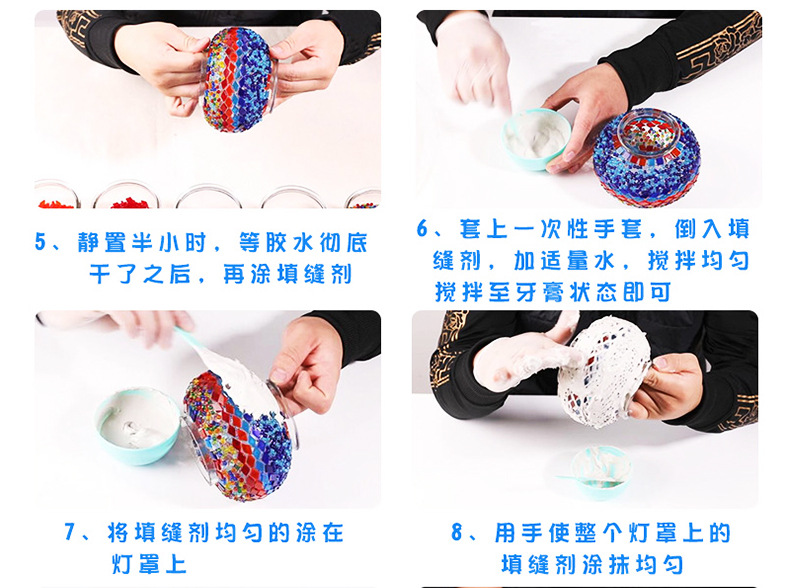 5、静置半小时，等胶水彻底干了之后，再涂填缝剂

6、套上一次性手套，倒入填缝剂，加适量水，搅拌均匀搅拌至牙膏状态即可

7、将填缝剂均匀的涂在灯罩上

8、用手使整个灯罩上的填缝剂涂抹均匀