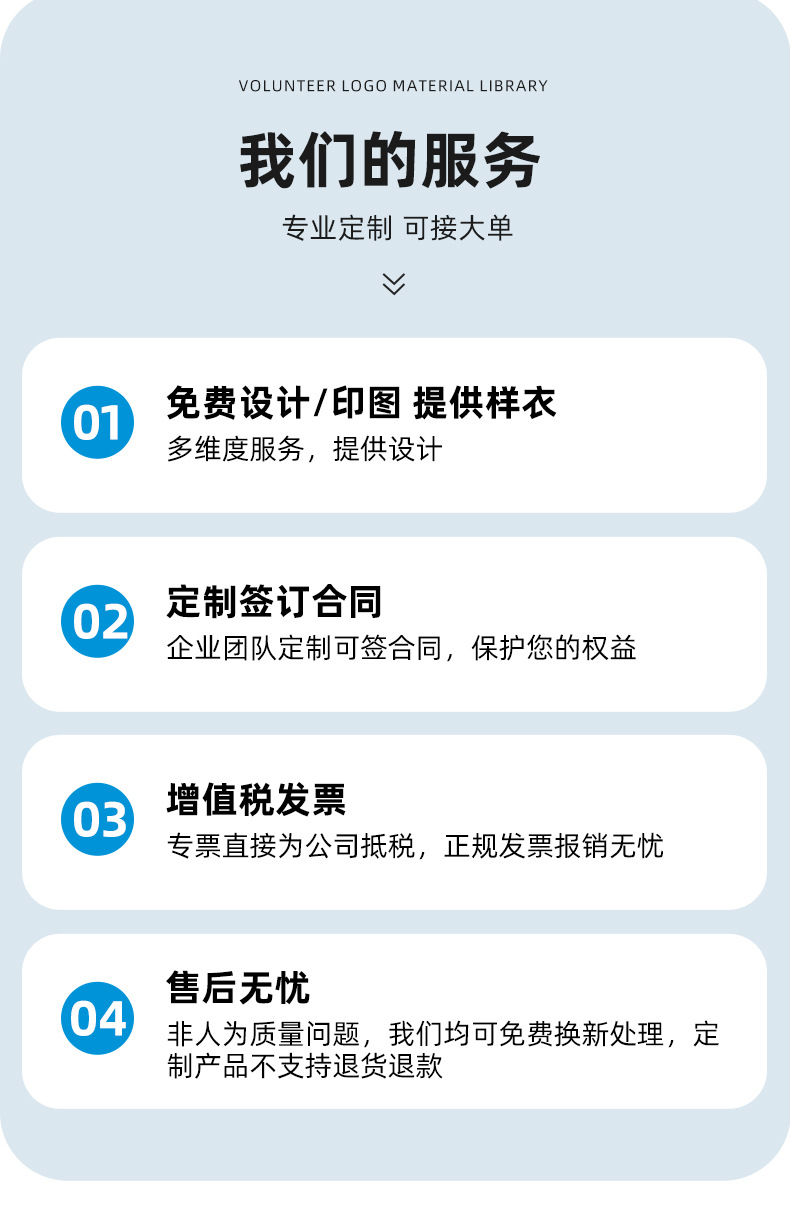 VOLUNTEER LOGO MATERIAL LIBRARY

我们的服务

专业定制 可接大单

01

免费设计/印图 提供样衣

多维度服务，提供设计

02

定制签订合同

企业团队定制可签合同，保护您的权益

03

增值税发票

专票直接为公司抵税，正规发票报销无忧

04

售后无忧

非人为质量问题，我们均可免费换新处理，定制产品不支持退货退款