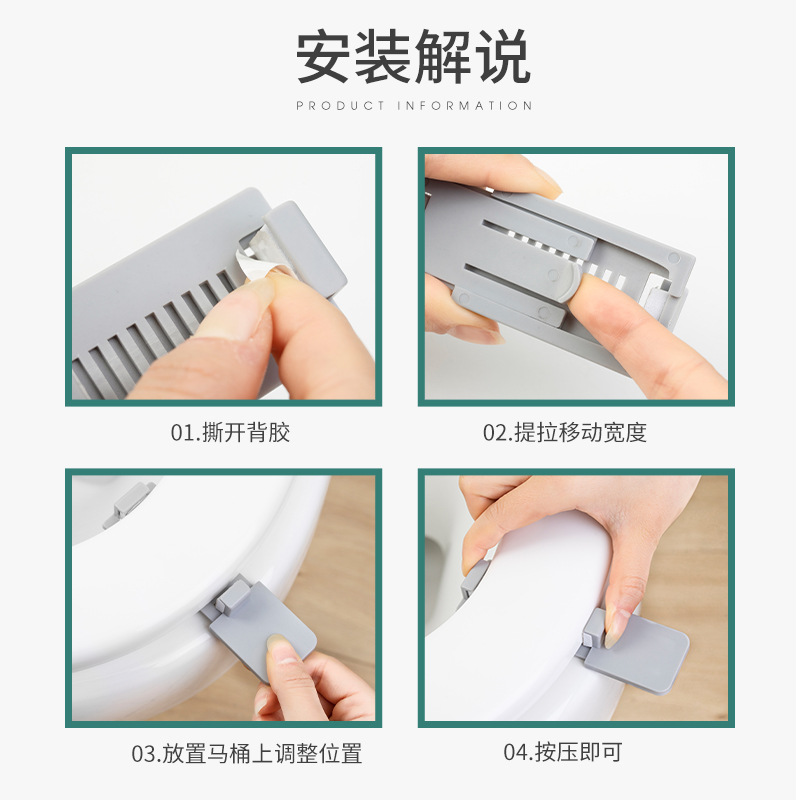 安装解说

PRODUCT INFORMATION

01.撕开背胶

02.提拉移动宽度

03.放置马桶上调整位置

04.按压即可