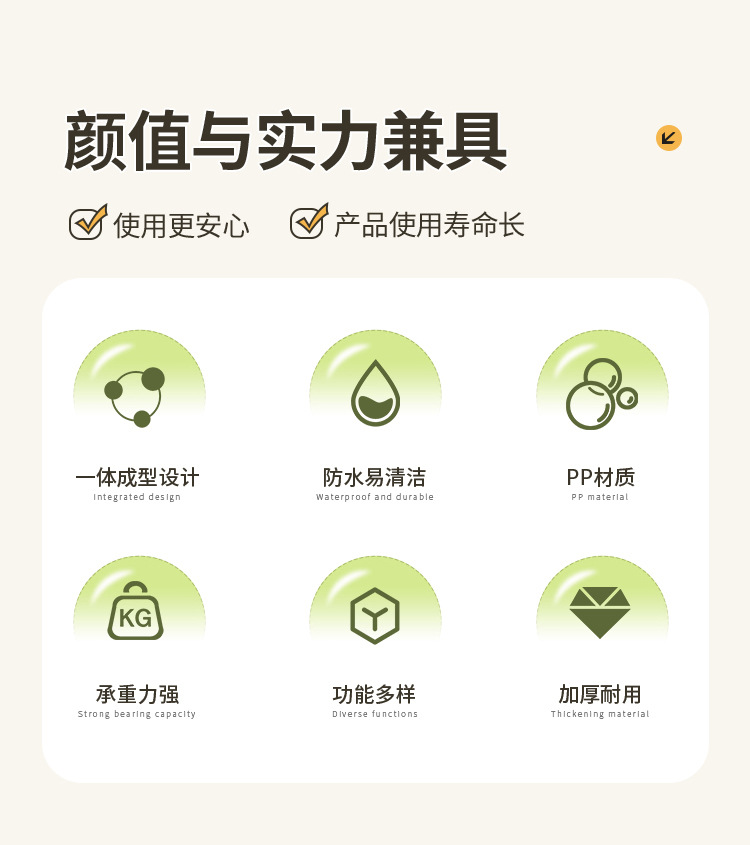 颜值与实力兼具

☑ 使用更安心 ☑ 产品使用寿命长

一体成型设计
Integrated design

防水易清洁
Waterproof and durable

PP材质
PP material

KG

承重力强
Strong bearing capacity

功能多样
Diverse functions

加厚耐用
Thickening material