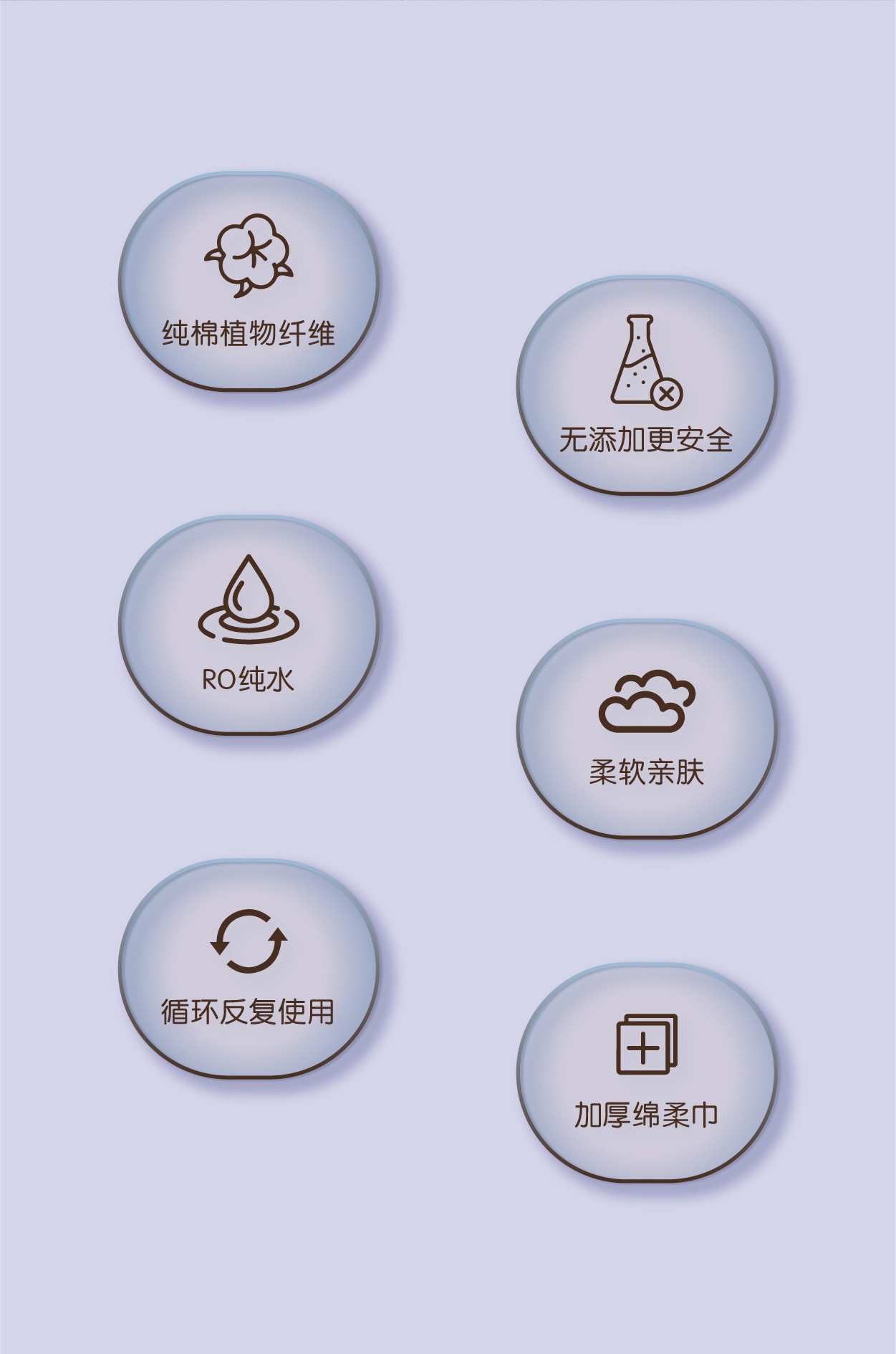 纯棉植物纤维

无添加更安全

RO纯水

柔软亲肤

循环反复使用

加厚绵柔巾