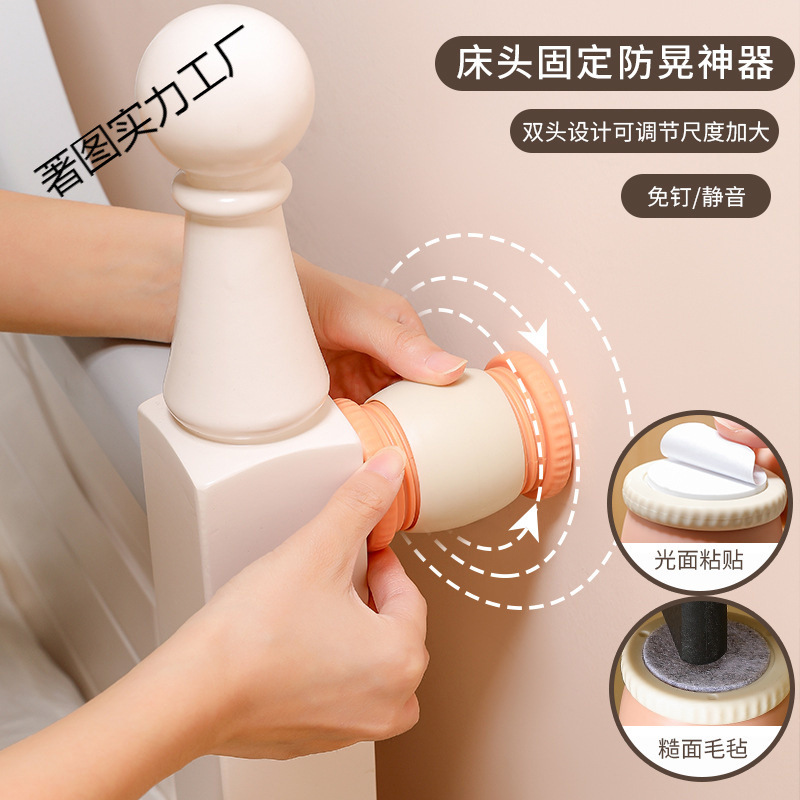 著图实力工厂

床头固定防晃神器

双头设计可调节尺度加大

免钉/静音

光面粘贴

糙面毛毡