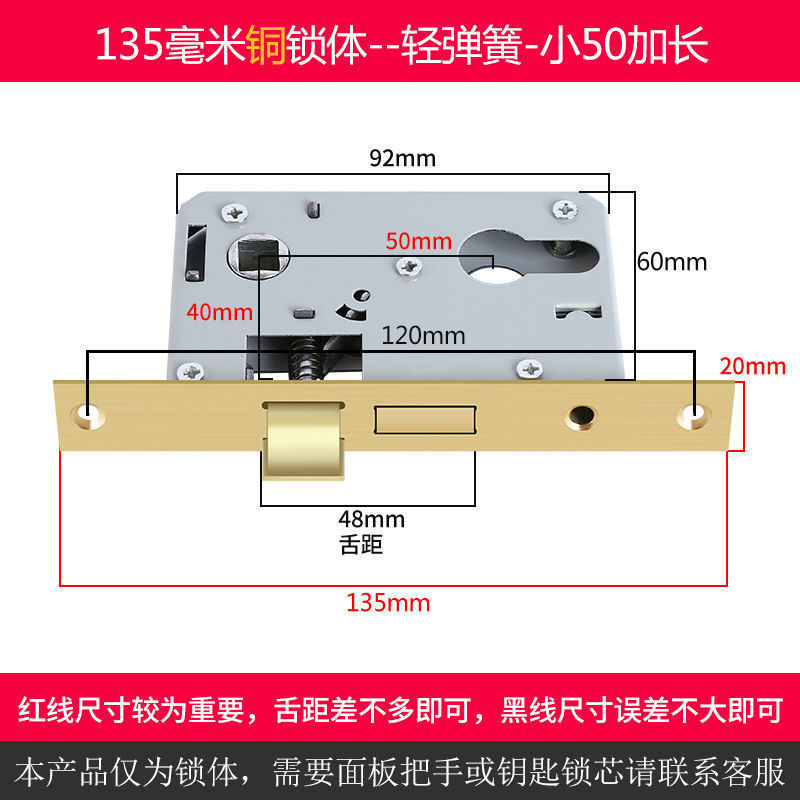 135毫米铜锁体--轻弹簧-小50加长

92mm

50mm

60mm

40mm

120mm

20mm

48mm
舌距

135mm

红线尺寸较为重要，舌距差不多即可，黑线尺寸误差不大即可

本产品仅为锁体，需要面板把手或钥匙锁芯请联系客服