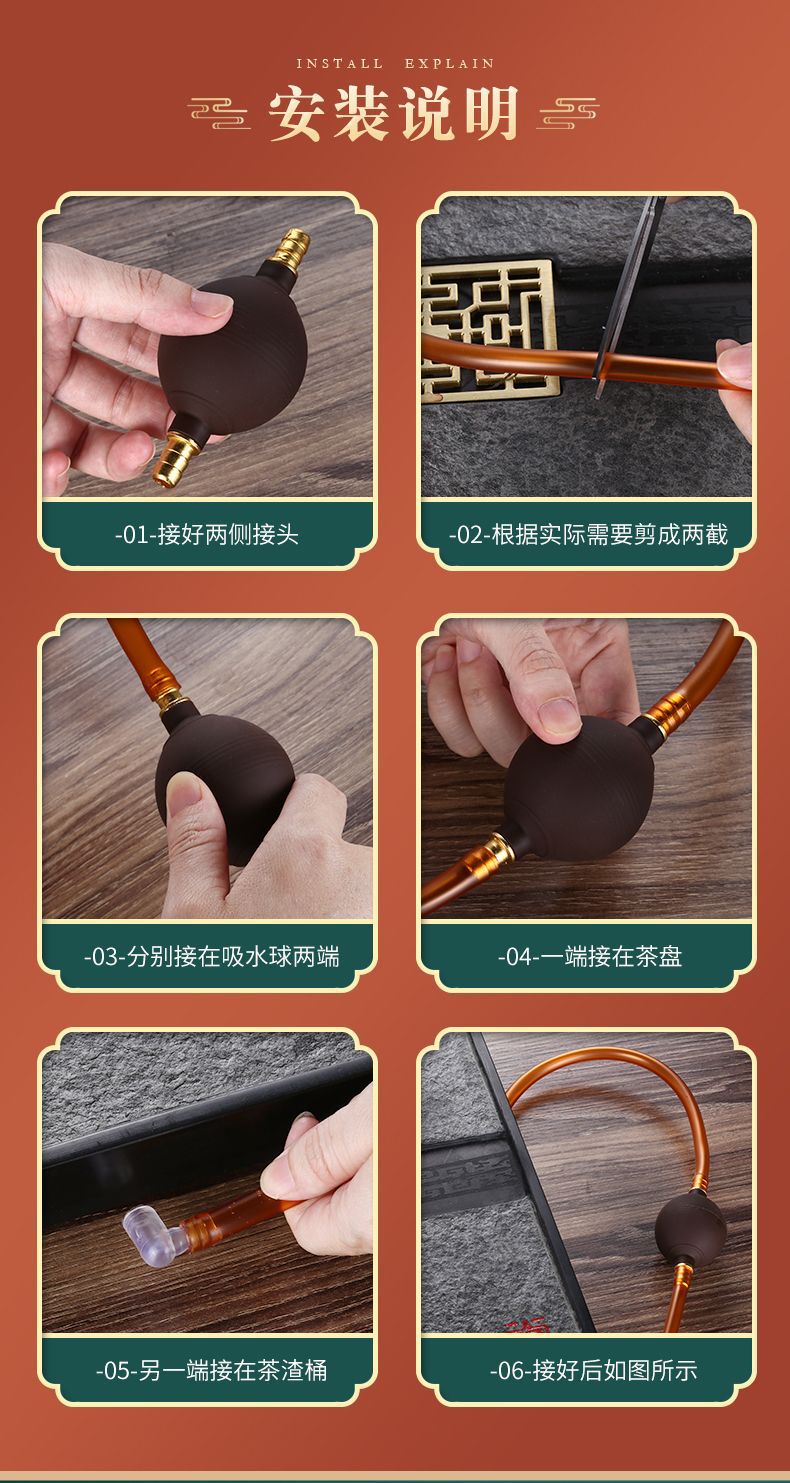 INSTALL EXPLAIN

安装说明

-01-接好两侧接头

-02-根据实际需要剪成两截

-03-分别接在吸水球两端

-04-一端接在茶盘

-05-另一端接在茶渣桶

-06-接好后如图所示