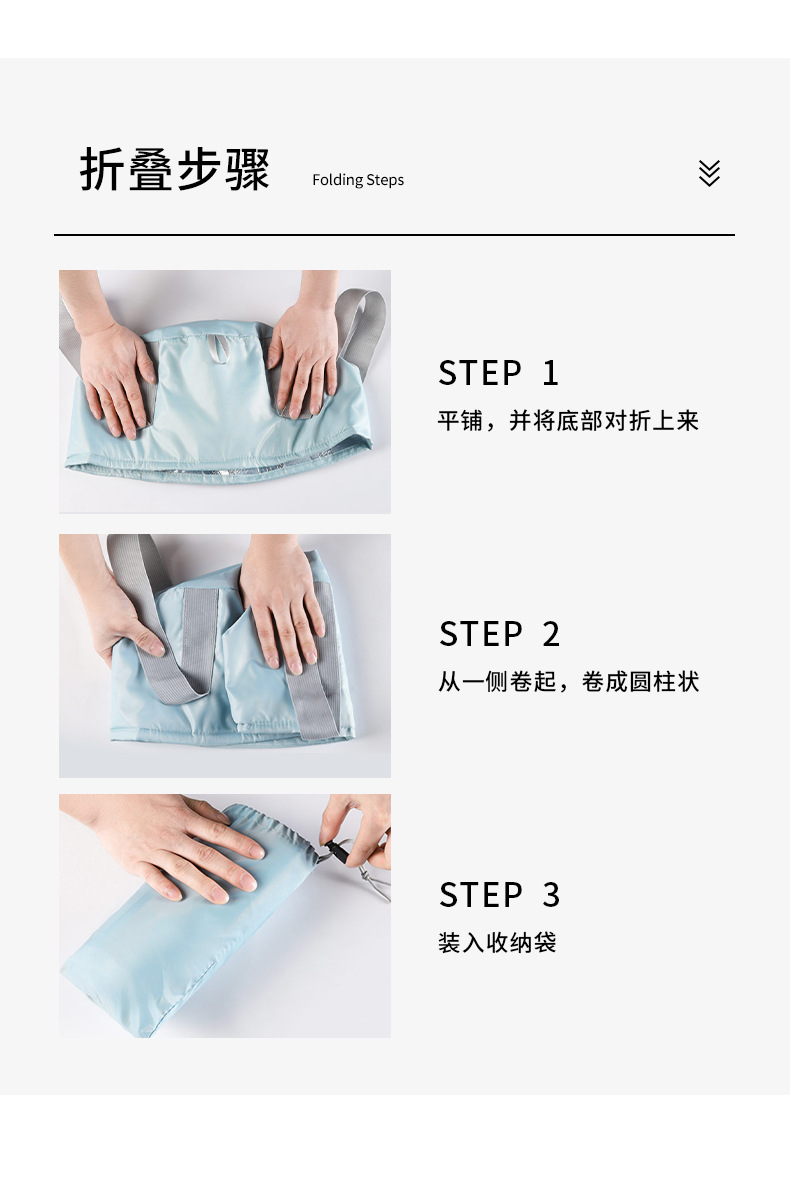 折叠步骤 Folding Steps

STEP 1
平铺，并将底部对折上来

STEP 2
从一侧卷起，卷成圆柱状

STEP 3
装入收纳袋