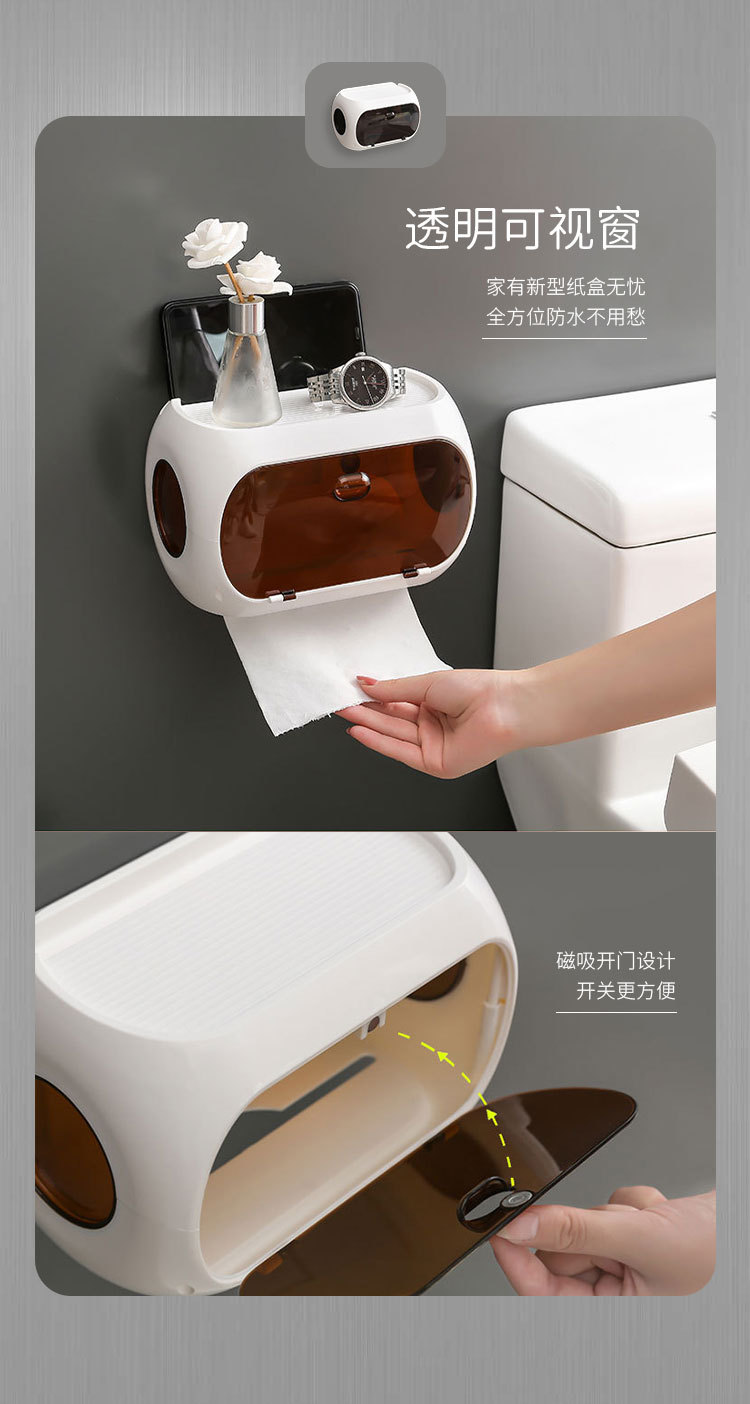 透明可视窗

家有新型纸盒无忧
全方位防水不用愁

磁吸开门设计
开关更方便