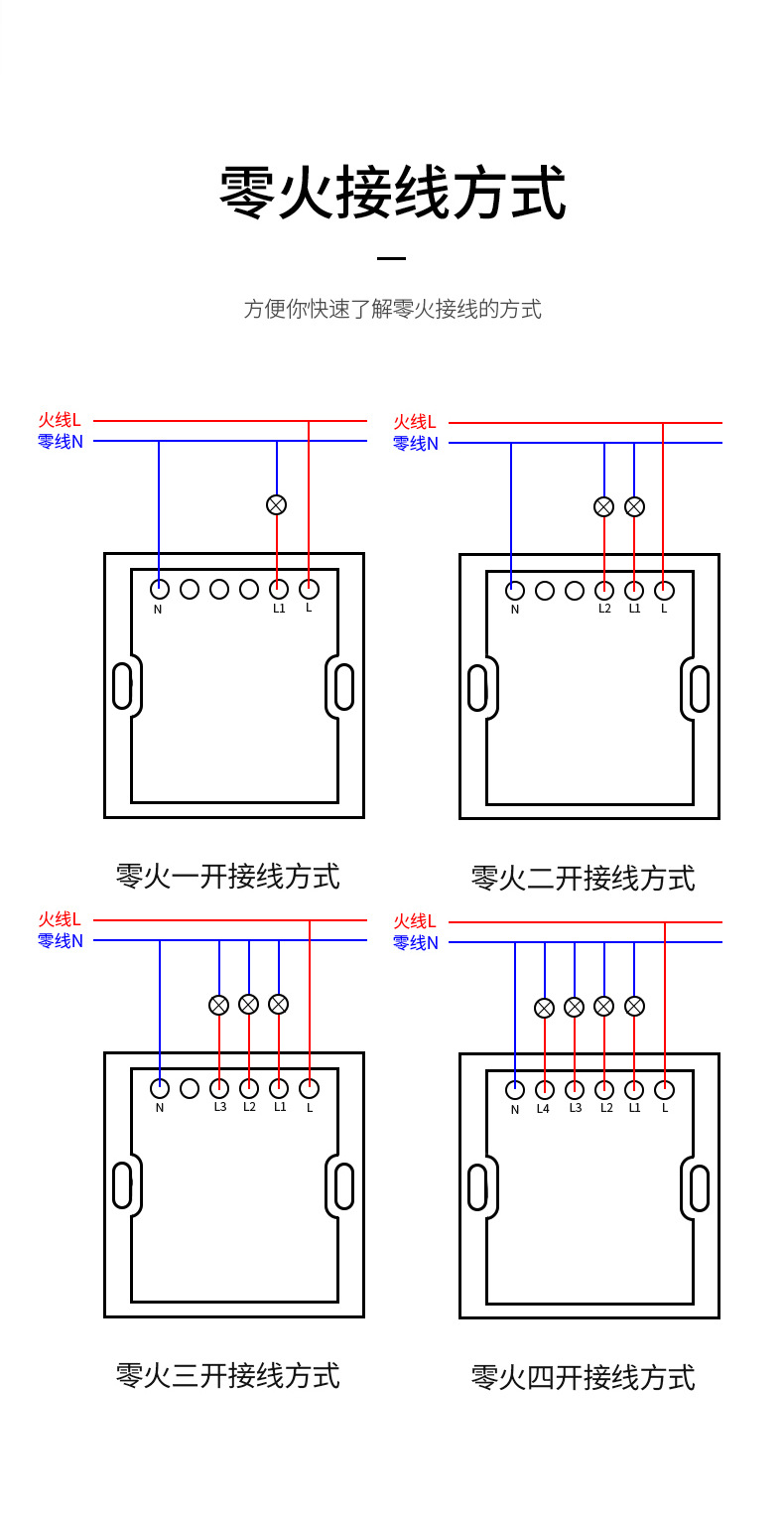 零火接线方式

方便你快速了解零火接线的方式

火线L
零线N

N L1 L

零火一开接线方式

火线L
零线N

N L2 L1 L

零火二开接线方式

火线L
零线N

N L3 L2 L1 L

零火三开接线方式

火线L
零线N

N L4 L3 L2 L1 L

零火四开接线方式