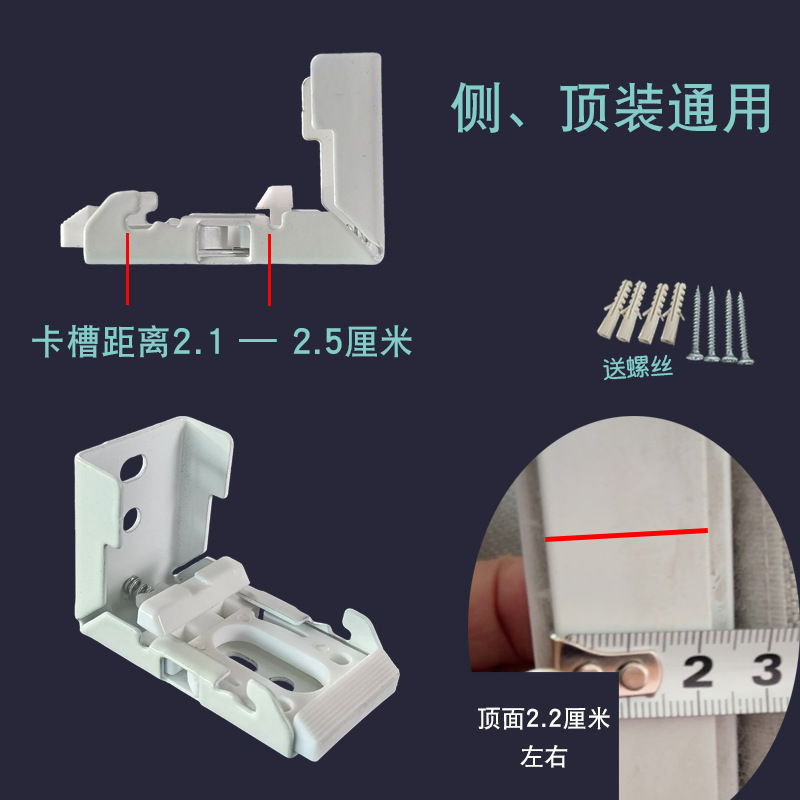 侧、顶装通用

卡槽距离2.1 — 2.5厘米

送螺丝

2 3

顶面2.2厘米左右