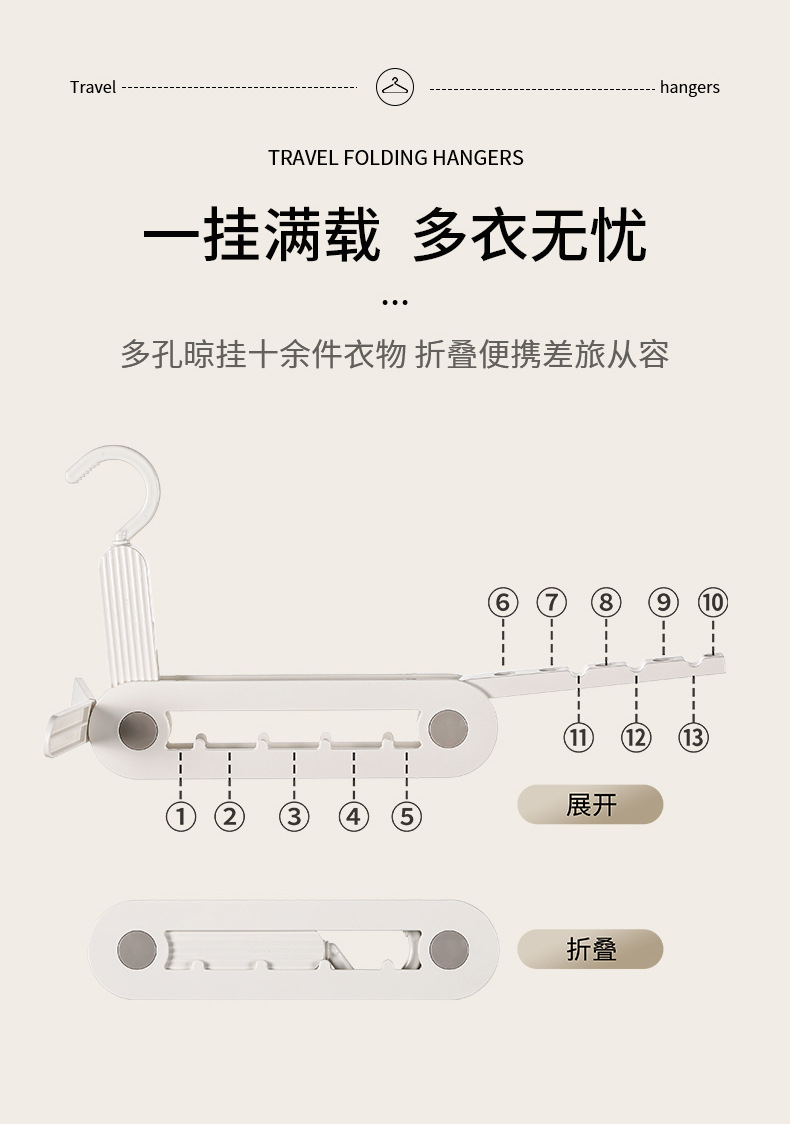 Travel hangers

TRAVEL FOLDING HANGERS

一挂满载 多衣无忧

...

多孔晾挂十余件衣物 折叠便携差旅从容

⑥ ⑦ ⑧ ⑨ ⑩

⑪ ⑫ ⑬

① ② ③ ④ ⑤

展开

折叠