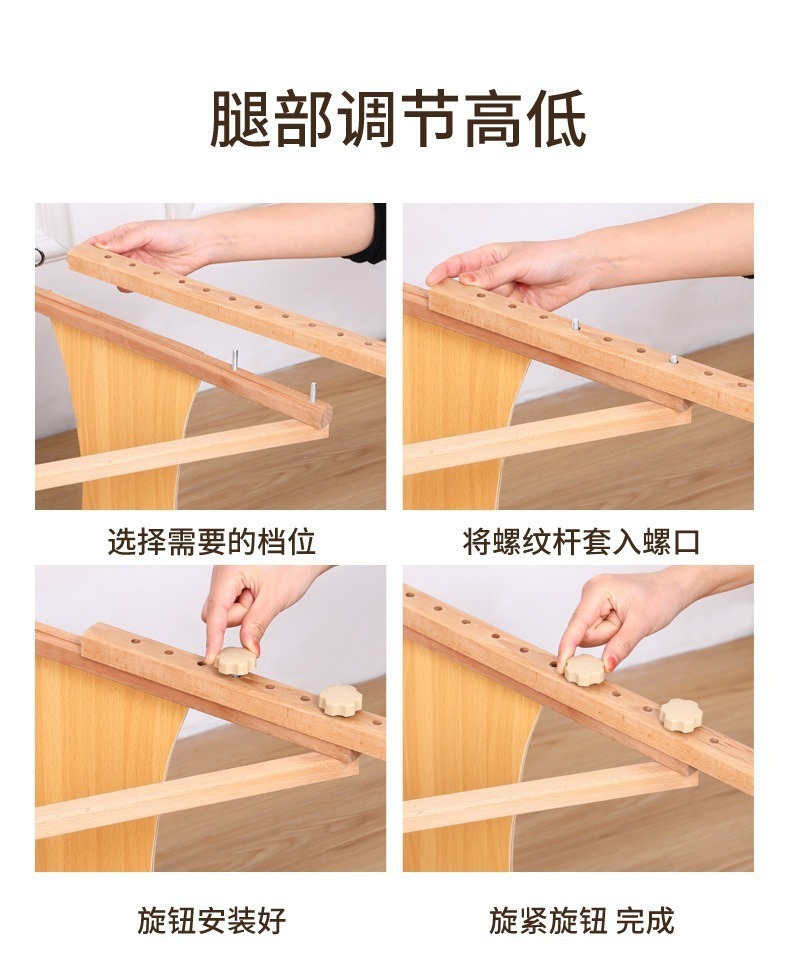 腿部调节高低

选择需要的档位

将螺纹杆套入螺口

旋钮安装好

旋紧旋钮 完成