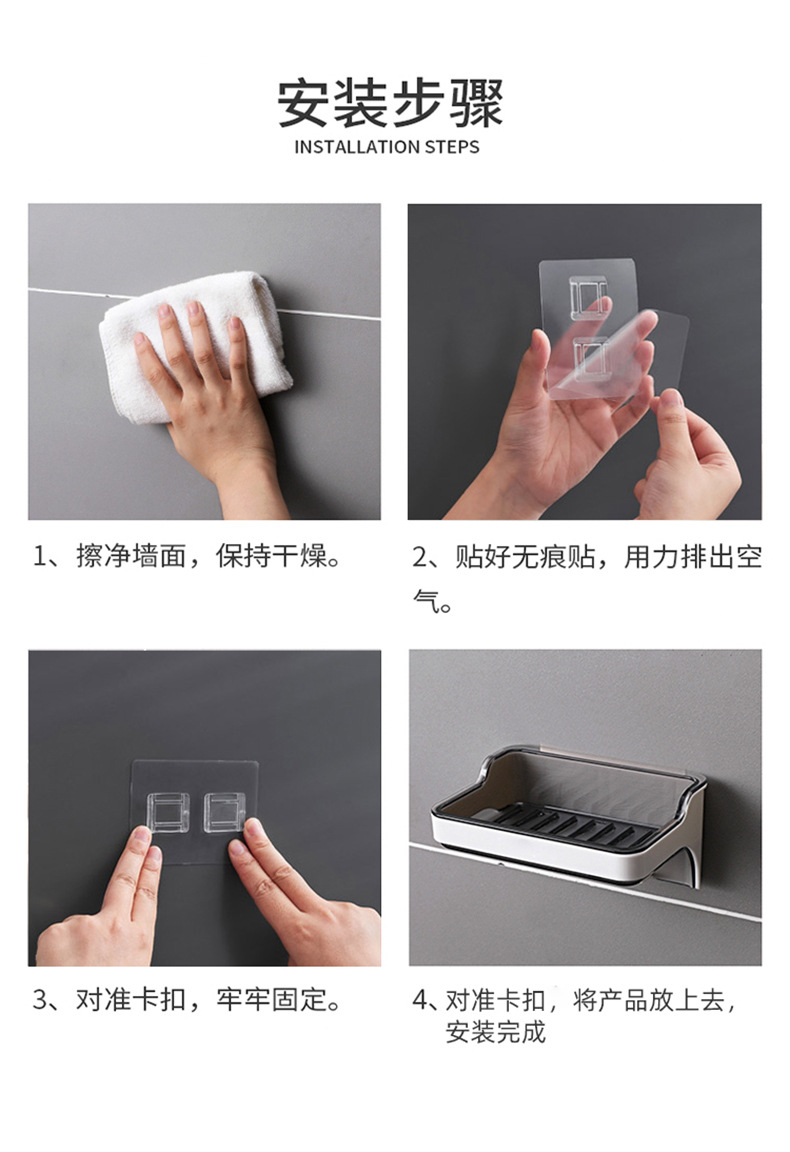 安装步骤
INSTALLATION STEPS

1、擦净墙面，保持干燥。

2、贴好无痕贴，用力排出空气。

3、对准卡扣，牢牢固定。

4、对准卡扣，将产品放上去，安装完成