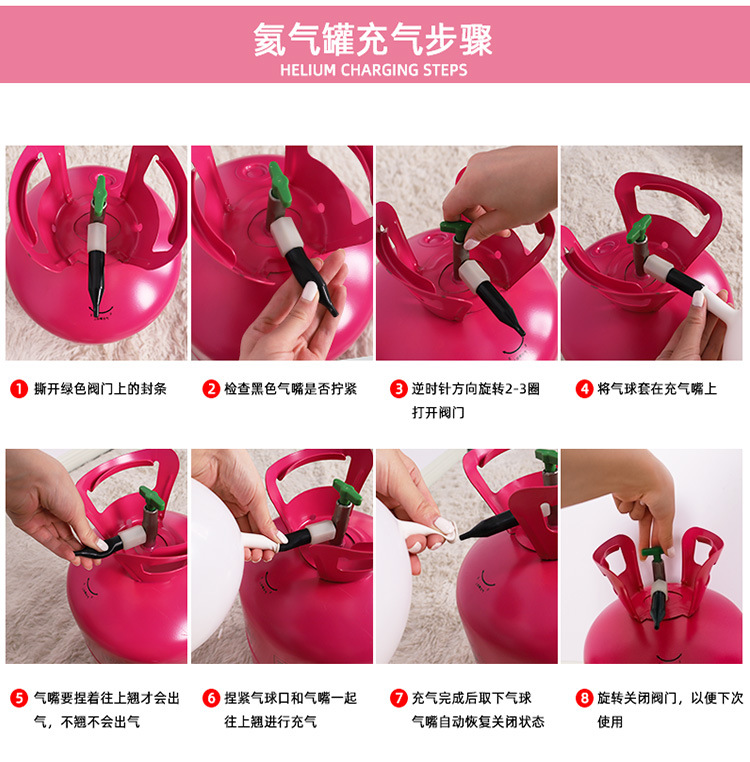 氦气罐充气步骤
HELIUM CHARGING STEPS

1 撕开绿色阀门上的封条

2 检查黑色气嘴是否拧紧

3 逆时针方向旋转2-3圈打开阀门

4 将气球套在充气嘴上

5 气嘴要捏着往上翘才会出气，不翘不会出气

6 捏紧气球口和气嘴一起往上翘进行充气

7 充气完成后取下气球气嘴自动恢复关闭状态

8 旋转关闭阀门，以便下次使用