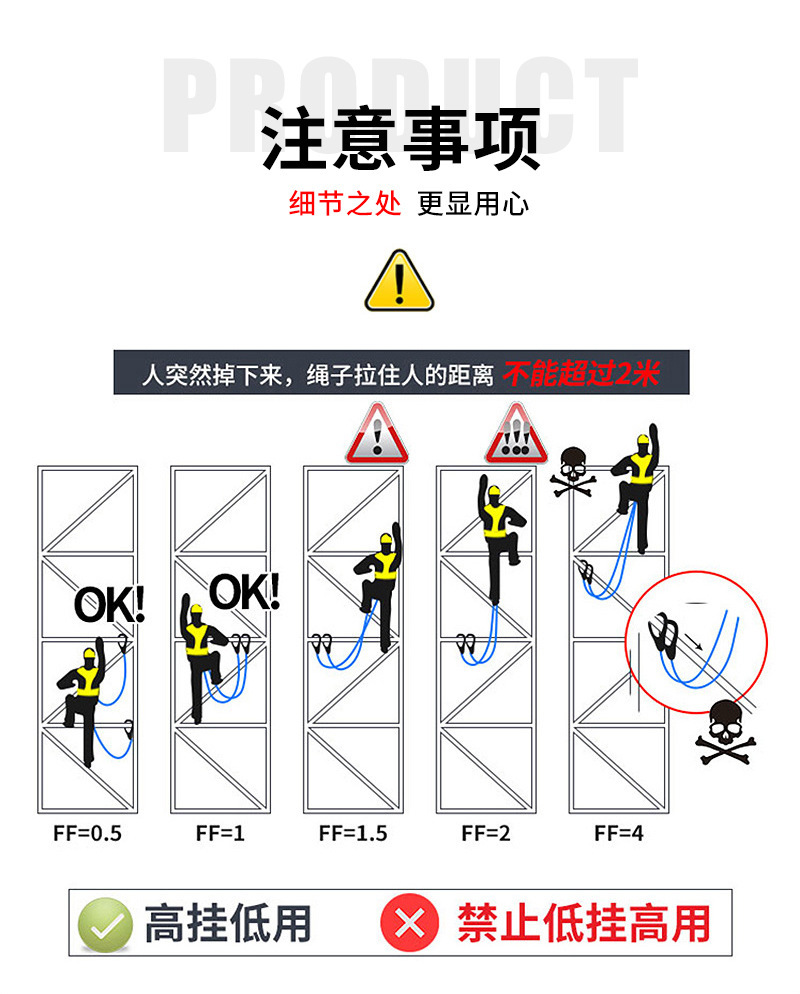 PRODUCT
注意事项
细节之处 更显用心

人突然掉下来，绳子拉住人的距离 不能超过2米

OK!
OK!

FF=0.5
FF=1
FF=1.5
FF=2
FF=4

高挂低用
禁止低挂高用