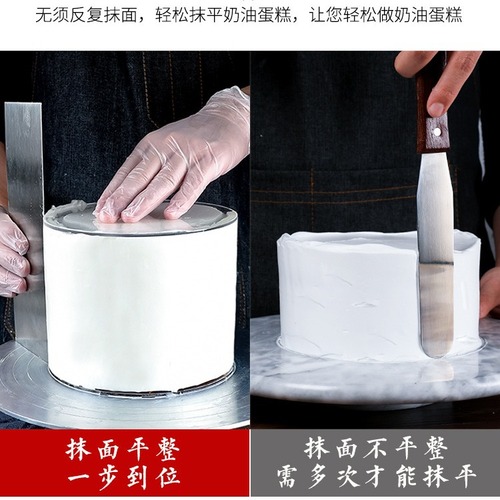 无须反复抹面，轻松抹平奶油蛋糕，让您轻松做奶油蛋糕

抹面平整
一步到位

抹面不平整
需多次才能抹平