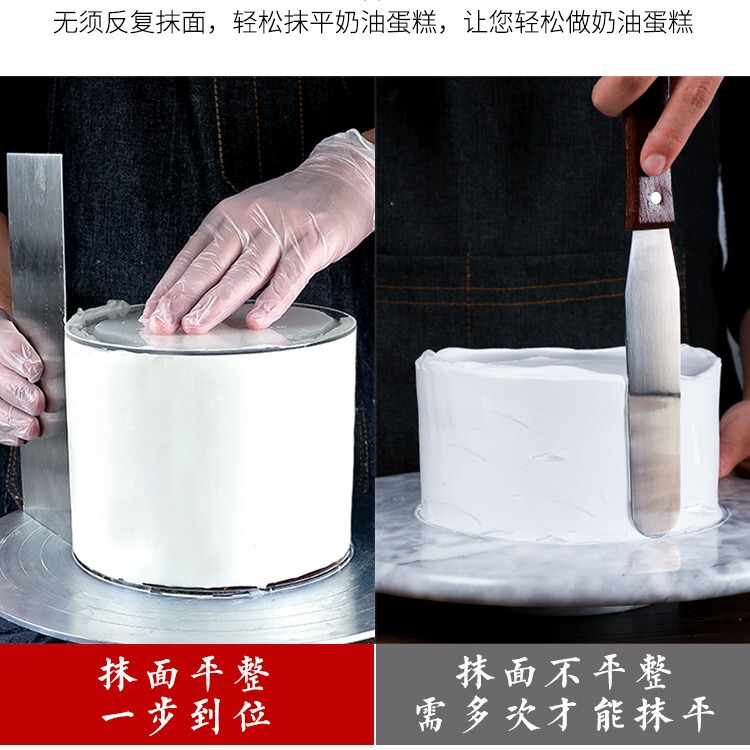 无须反复抹面，轻松抹平奶油蛋糕，让您轻松做奶油蛋糕

抹面平整
一步到位

抹面不平整
需多次才能抹平