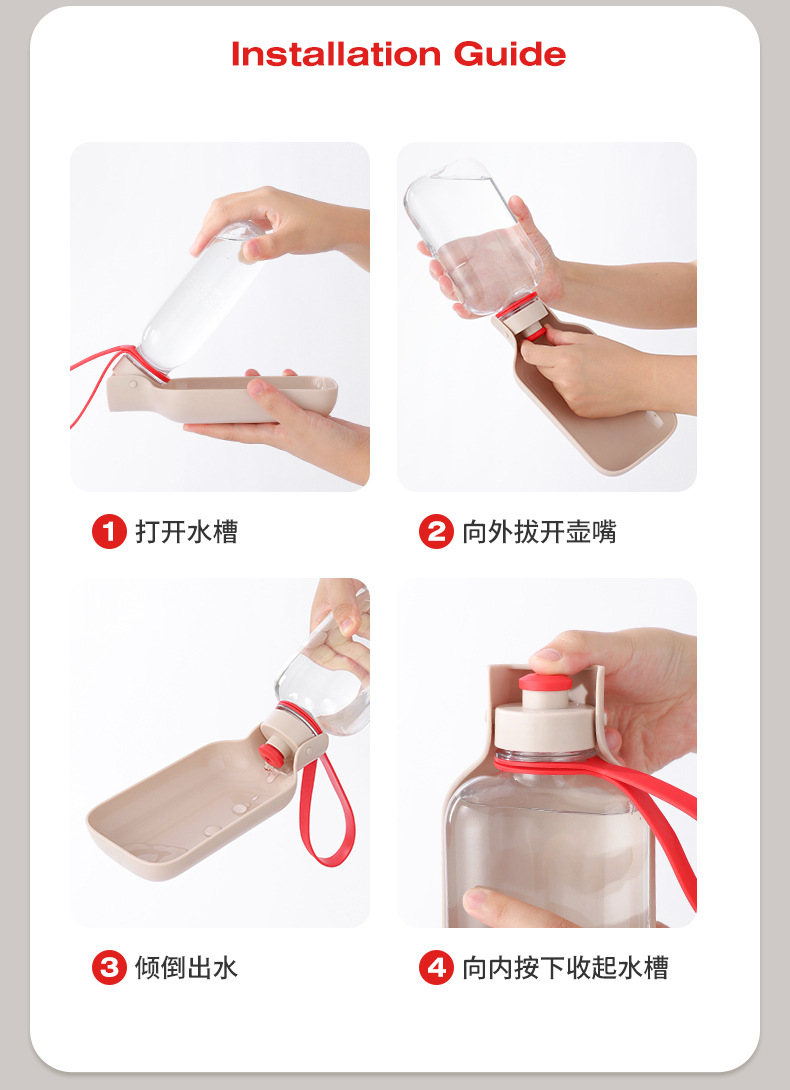 Installation Guide

1 打开水槽

2 向外拔开壶嘴

3 倾倒出水

4 向内按下收起水槽