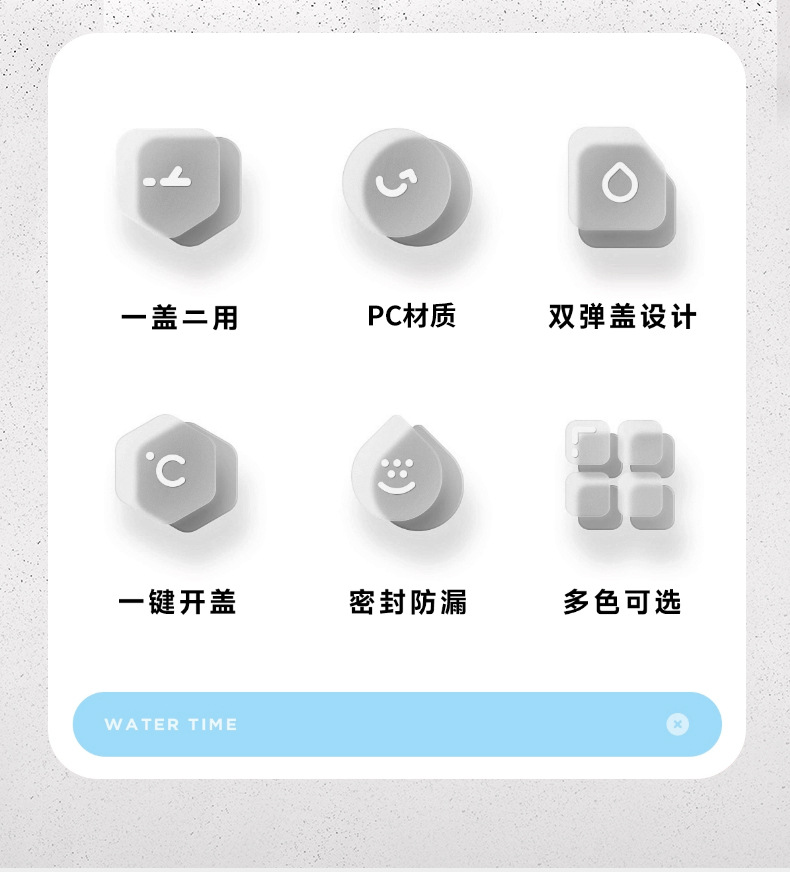 一盖二用

PC材质

双弹盖设计

一键开盖

密封防漏

多色可选

WATER TIME