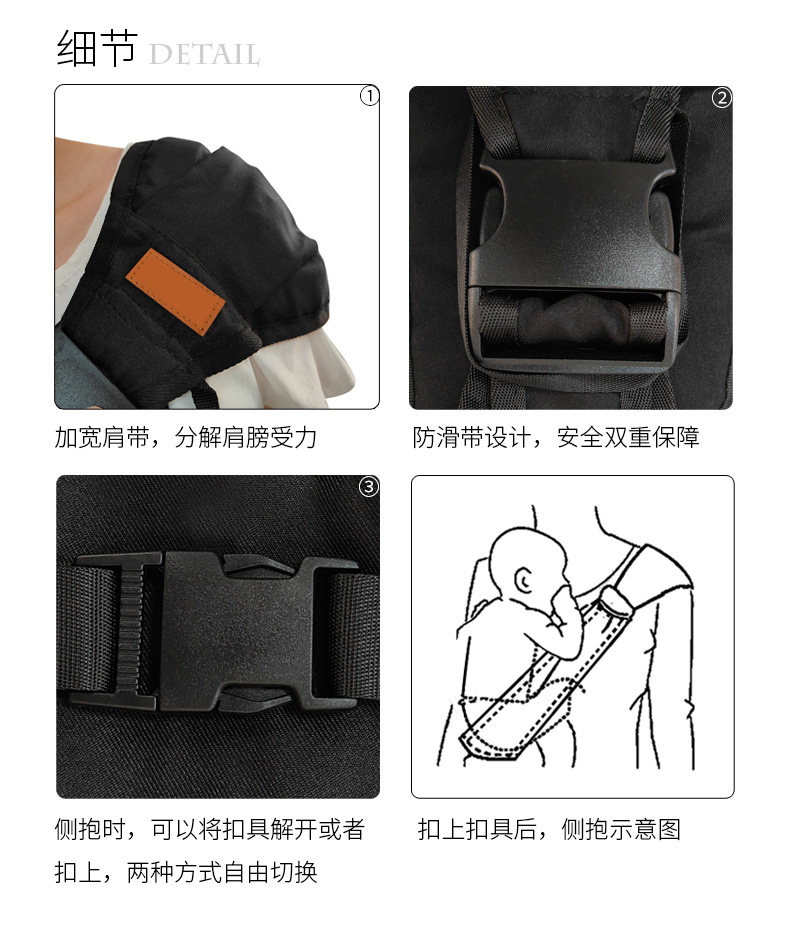 细节 DETAIL

①

加宽肩带，分解肩膀受力

②

防滑带设计，安全双重保障

③

侧抱时，可以将扣具解开或者扣上，两种方式自由切换

扣上扣具后，侧抱示意图