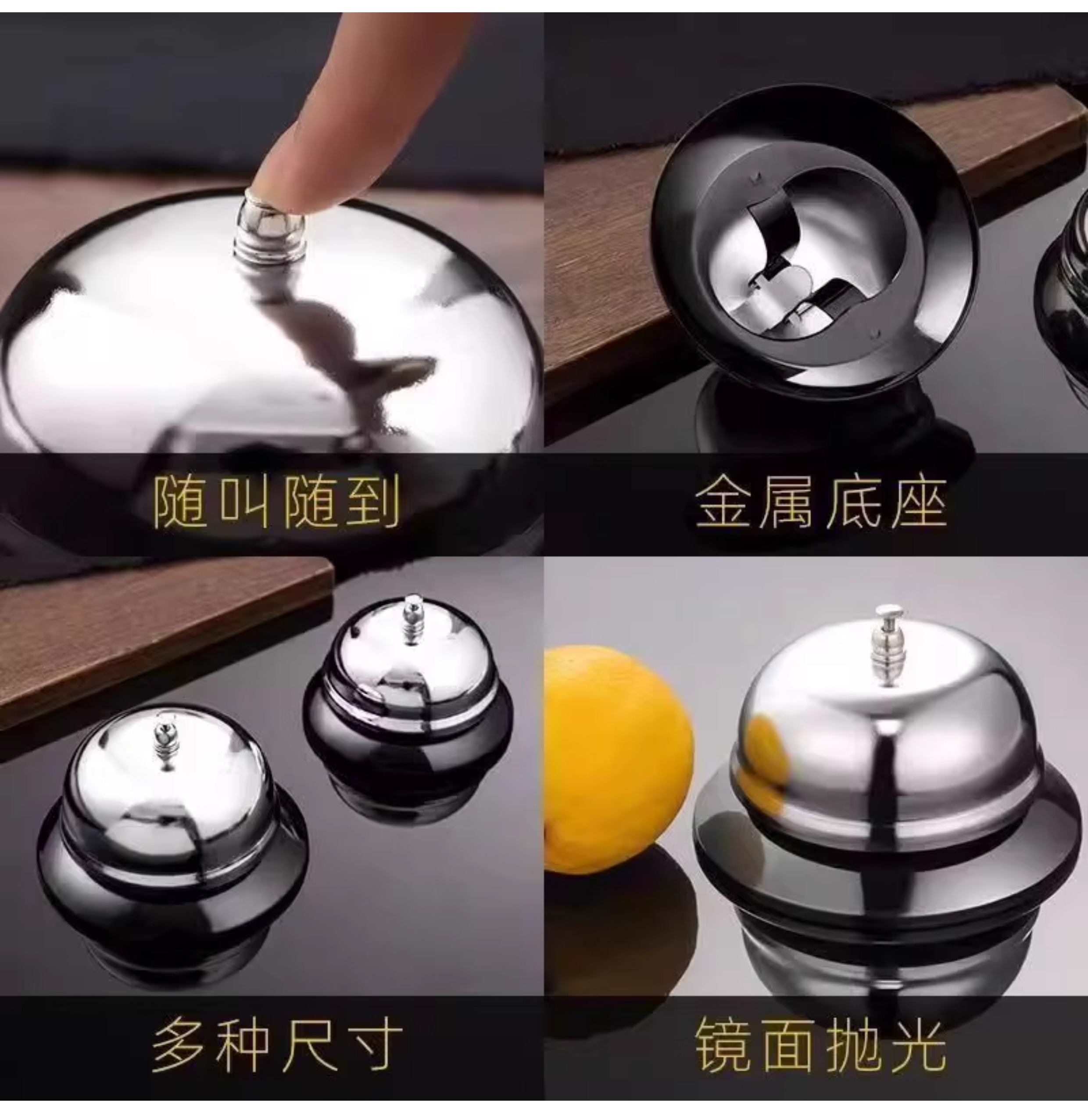 随叫随到

金属底座

多种尺寸

镜面抛光